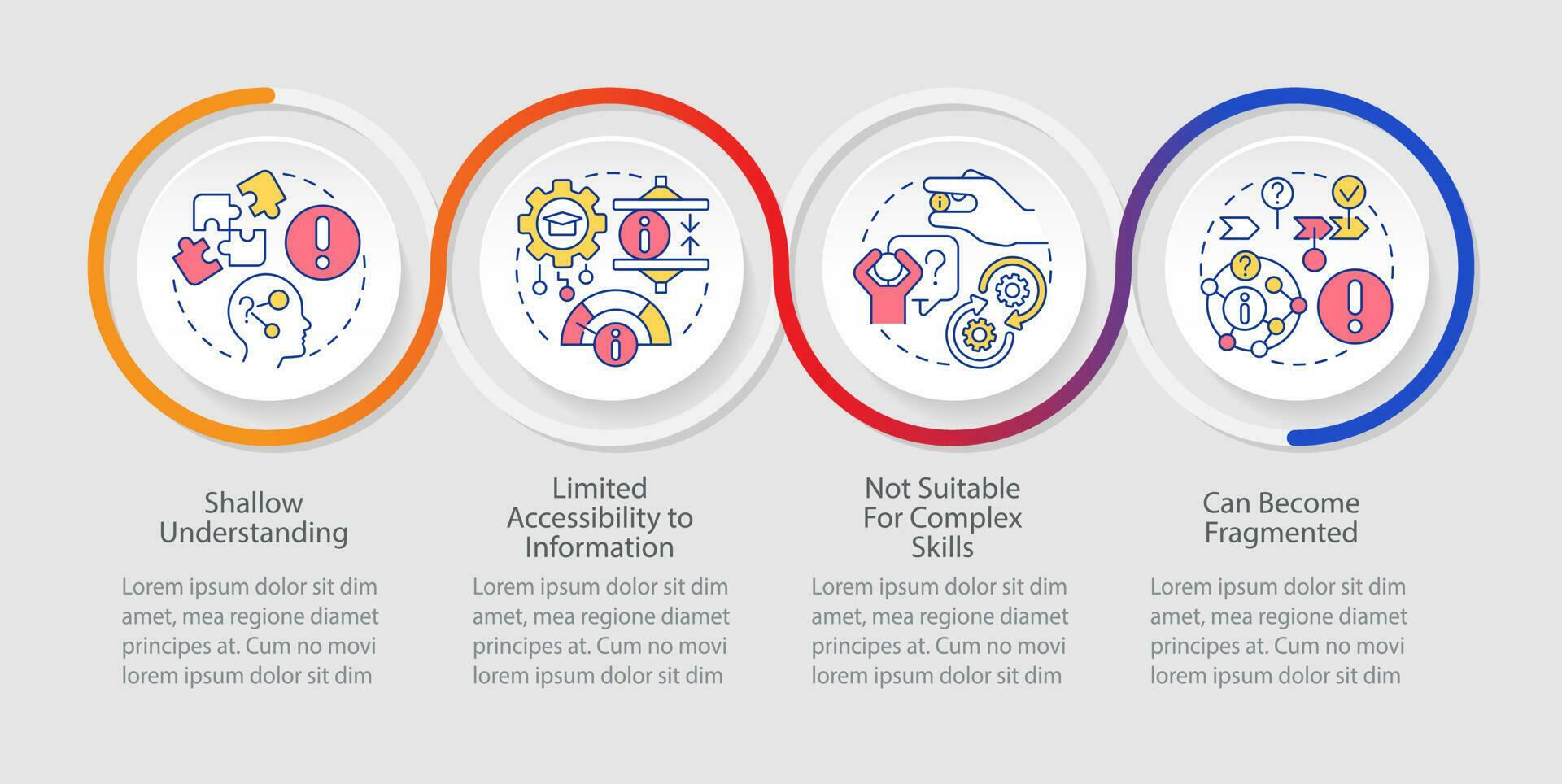 Shallow Understanding

Lorem ipsum dolor sit dim amet, mea regione diamet principes at. Cum no movi lorem ipsum dolor sit dim

Limited Accessibility to Information

Lorem ipsum dolor sit dim amet, mea regione diamet principes at. Cum no movi lorem ipsum dolor sit dim

Not Suitable For Complex Skills

Lorem ipsum dolor sit dim amet, mea regione diamet principes at. Cum no movi lorem ipsum dolor sit dim

Can Become Fragmented

Lorem ipsum dolor sit dim amet, mea regione diamet principes at. Cum no movi lorem ipsum dolor sit dim