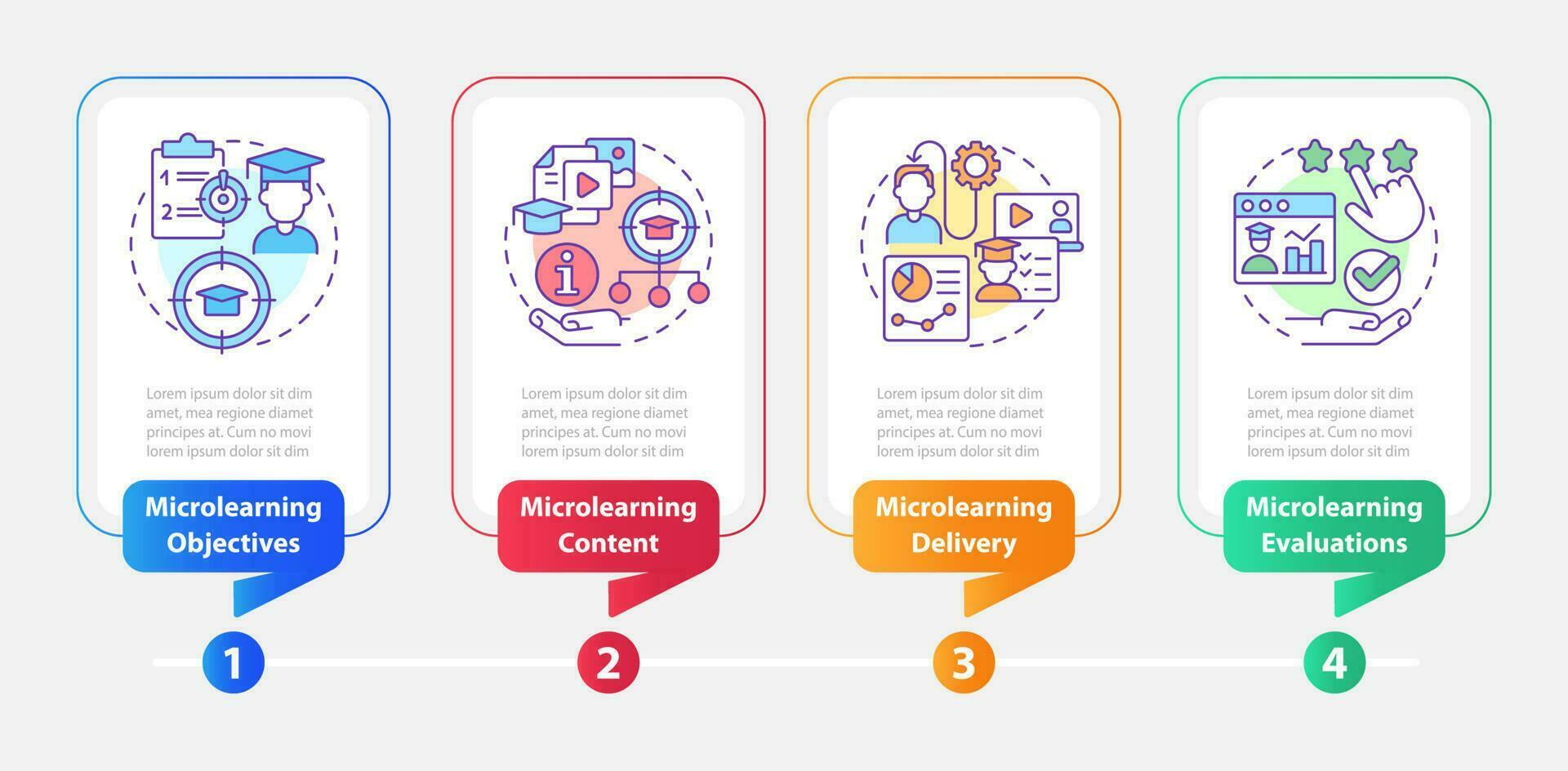 1
2

Lorem ipsum dolor sit dim amet, mea regione diamet principes at. Cum no movi lorem ipsum dolor sit dim

Microlearning Objectives

1

Lorem ipsum dolor sit dim amet, mea regione diamet principes at. Cum no movi lorem ipsum dolor sit dim

Microlearning Content

2

Lorem ipsum dolor sit dim amet, mea regione diamet principes at. Cum no movi lorem ipsum dolor sit dim

Microlearning Delivery

3

Lorem ipsum dolor sit dim amet, mea regione diamet principes at. Cum no movi lorem ipsum dolor sit dim

Microlearning Evaluations

4