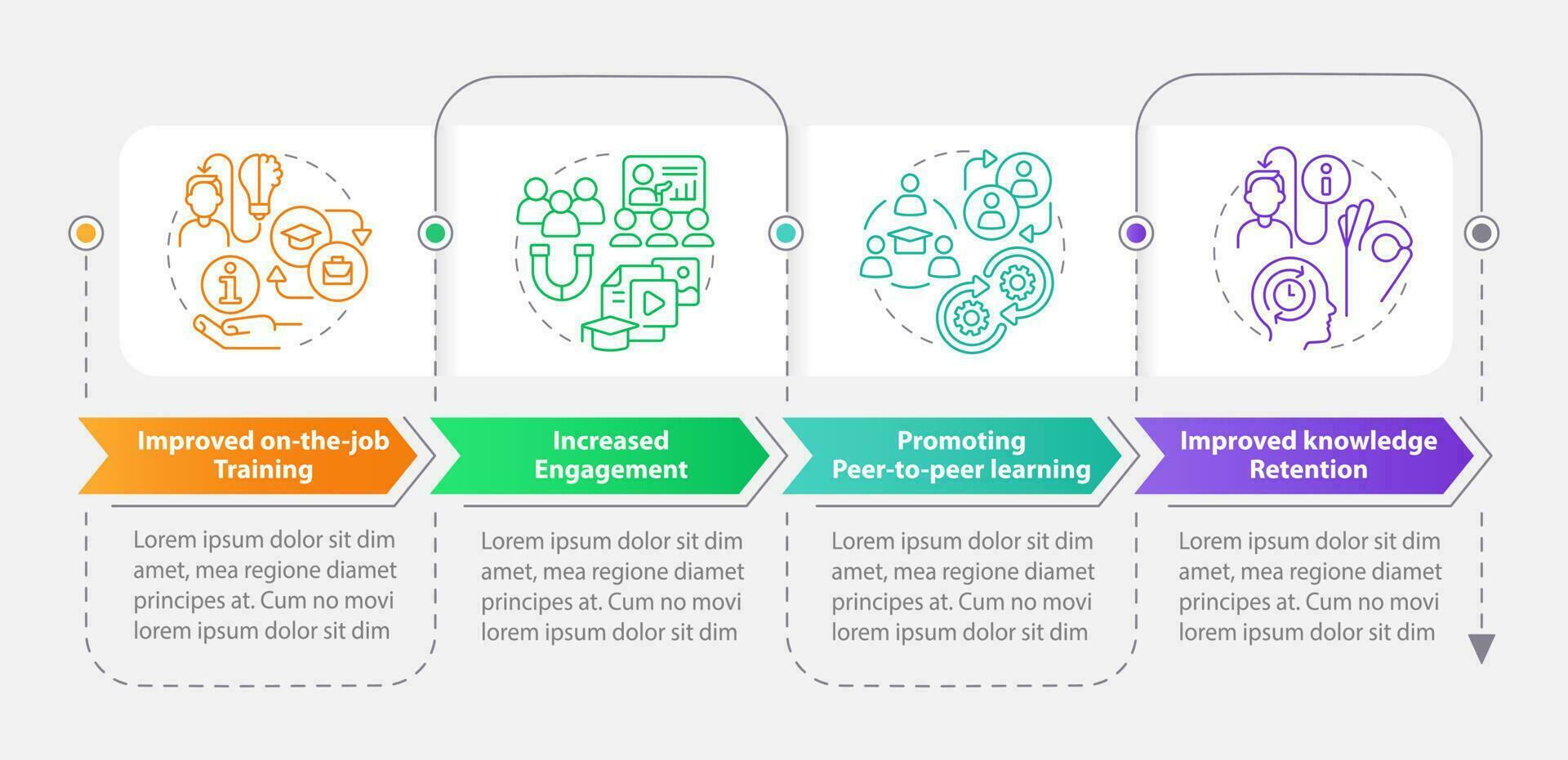 Improved on-the-job Training

Lorem ipsum dolor sit dim amet, mea regione diamet principes at. Cum no movi lorem ipsum dolor sit dim

Increased Engagement

Lorem ipsum dolor sit dim amet, mea regione diamet principes at. Cum no movi lorem ipsum dolor sit dim

Promoting Peer-to-peer learning

Lorem ipsum dolor sit dim amet, mea regione diamet principes at. Cum no movi lorem ipsum dolor sit dim

Improved knowledge Retention

Lorem ipsum dolor sit dim amet, mea regione diamet principes at. Cum no movi lorem ipsum dolor sit dim