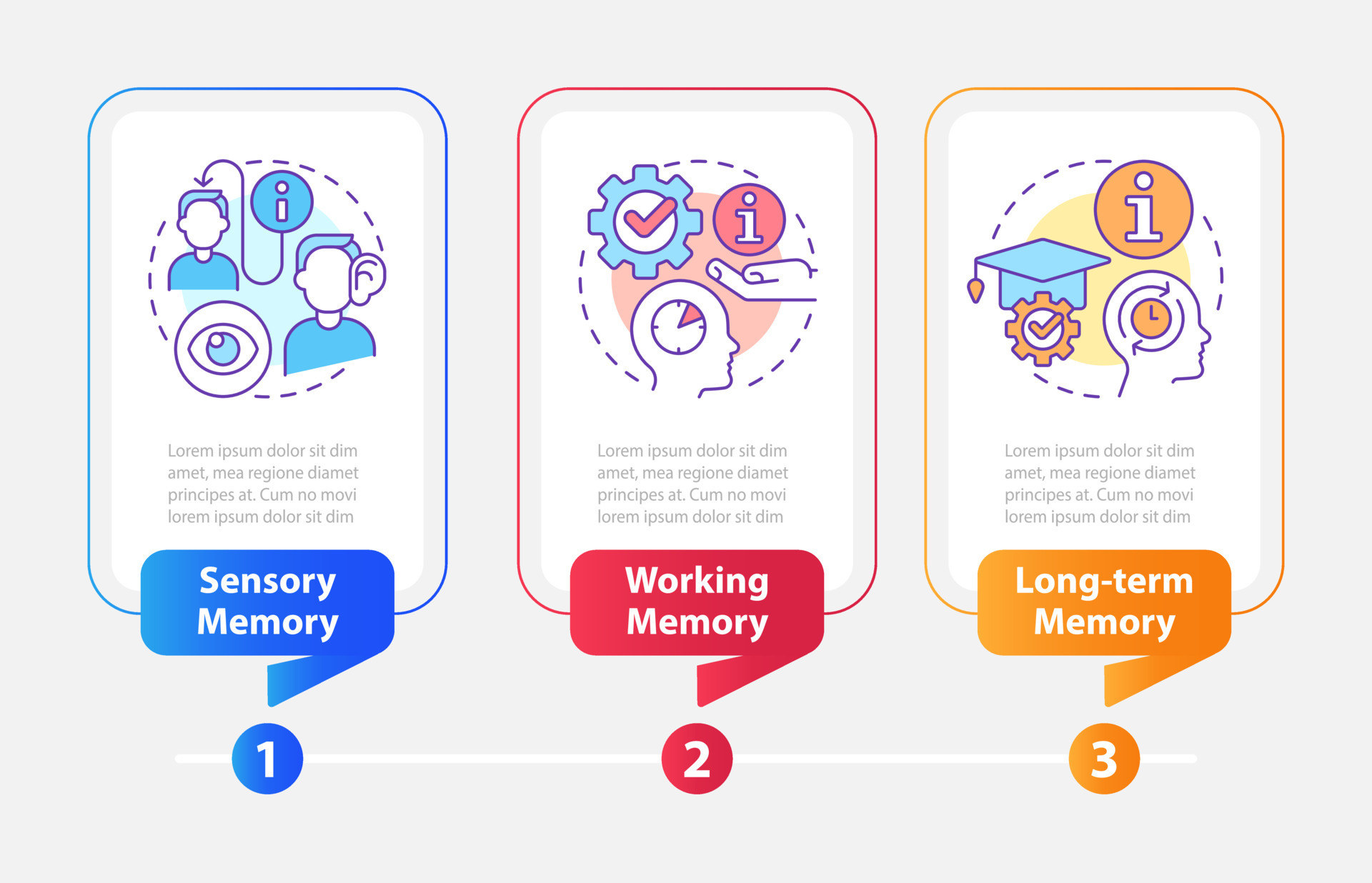 Lorem ipsum dolor sit dim amet, mea regione diamet principes at. Cum no movi lorem ipsum dolor sit dim

Sensory Memory

1

Lorem ipsum dolor sit dim amet, mea regione diamet principes at. Cum no movi lorem ipsum dolor sit dim

Working Memory

2

Lorem ipsum dolor sit dim amet, mea regione diamet principes at. Cum no movi lorem ipsum dolor sit dim

Long-term Memory

3