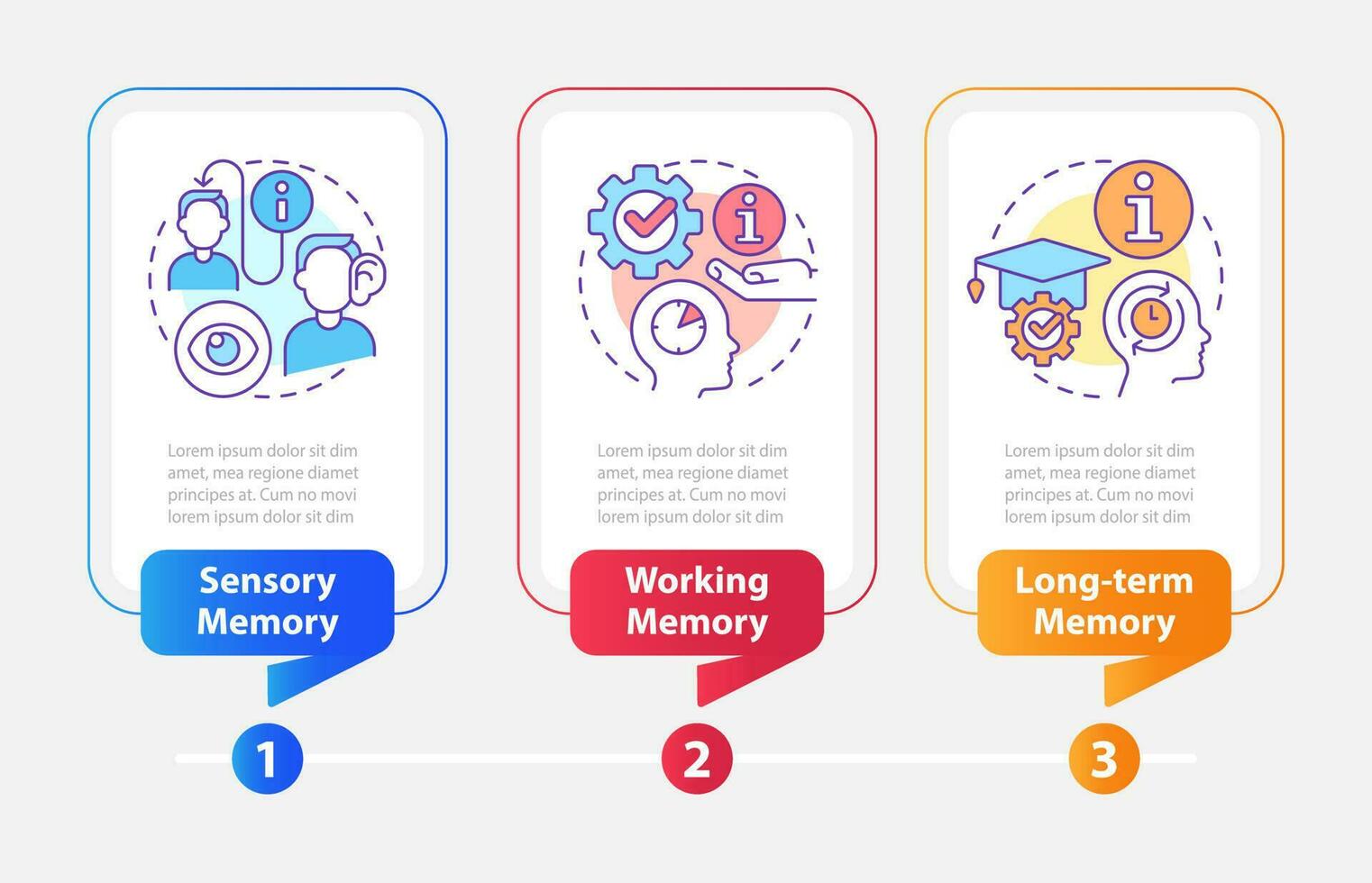 Lorem ipsum dolor sit dim amet, mea regione diamet principes at. Cum no movi lorem ipsum dolor sit dim

Sensory Memory

1

Lorem ipsum dolor sit dim amet, mea regione diamet principes at. Cum no movi lorem ipsum dolor sit dim

Working Memory

2

Lorem ipsum dolor sit dim amet, mea regione diamet principes at. Cum no movi lorem ipsum dolor sit dim

Long-term Memory

3