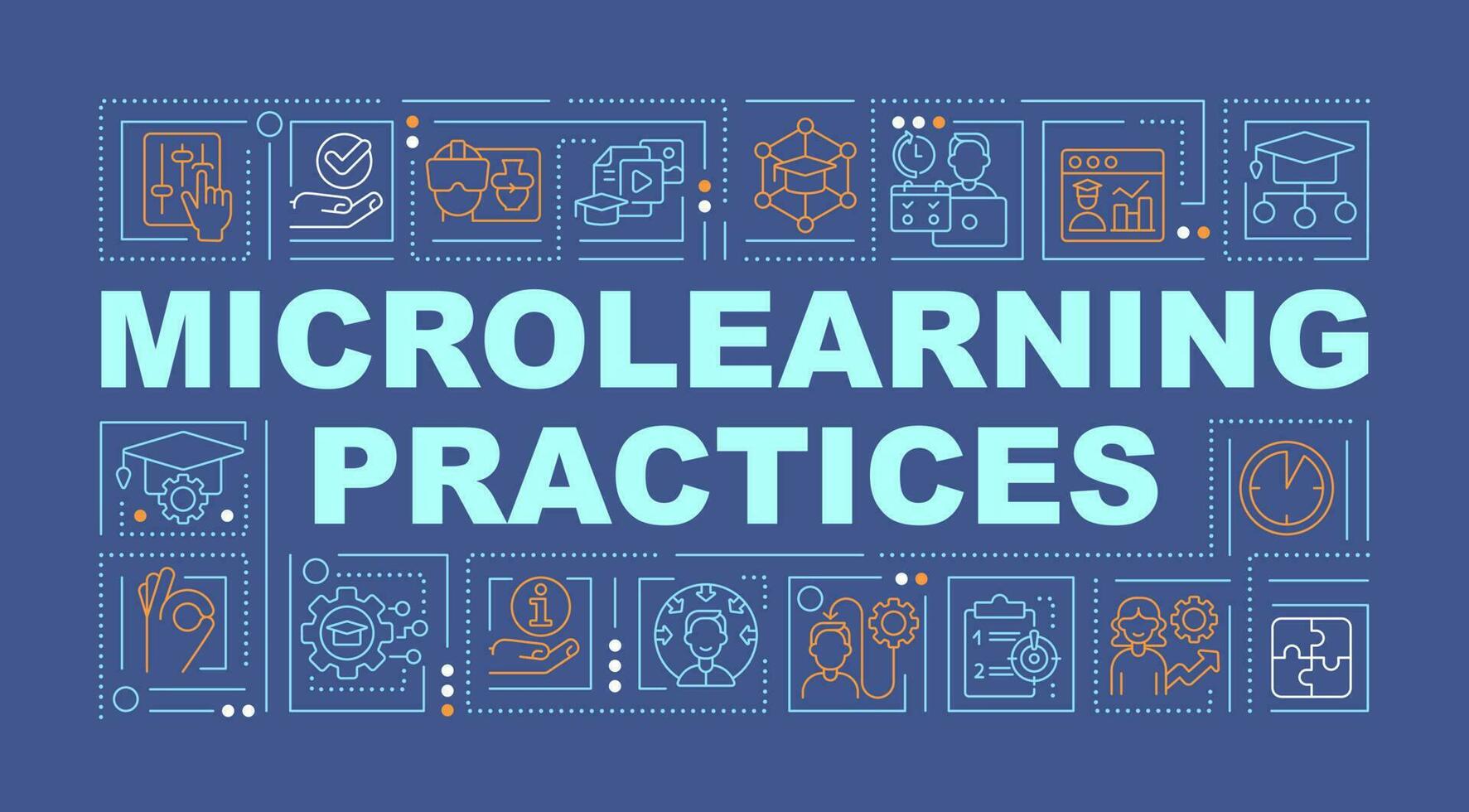 MICROLEARNING PRACTICES

1
2