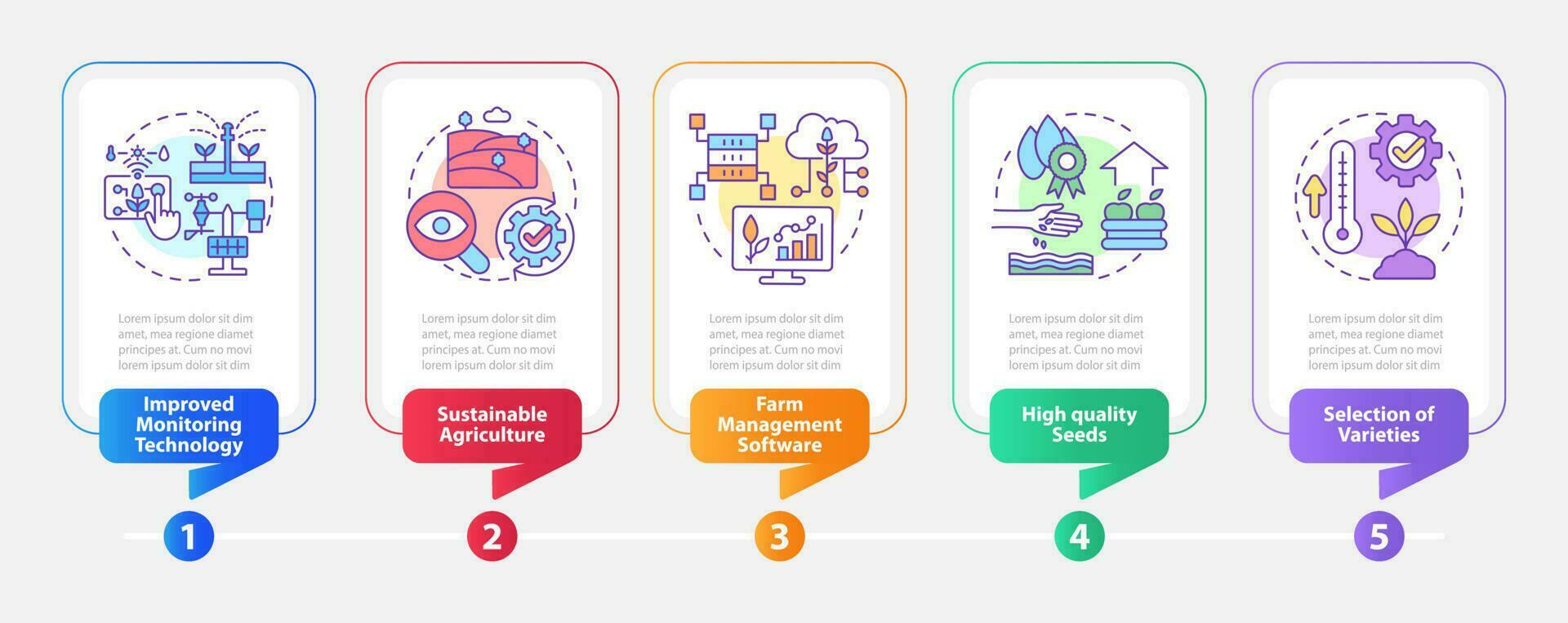 Lorem ipsum dolor sit dim amet, mea regione diamet principes at. Cum no movi lorem ipsum dolor sit dim

Improved Monitoring Technology

1

Lorem ipsum dolor sit dim amet, mea regione diamet principes at. Cum no movi lorem ipsum dolor sit dim

Sustainable Agriculture

2

Lorem ipsum dolor sit dim amet, mea regione diamet principes at. Cum no movi lorem ipsum dolor sit dim

Farm Management Software

3

Lorem ipsum dolor sit dim amet, mea regione diamet principes at. Cum no movi lorem ipsum dolor sit dim

High quality Seeds

4

Lorem ipsum dolor sit dim amet, mea regione diamet principes at. Cum no movi lorem ipsum dolor sit dim

Selection of Varieties

5