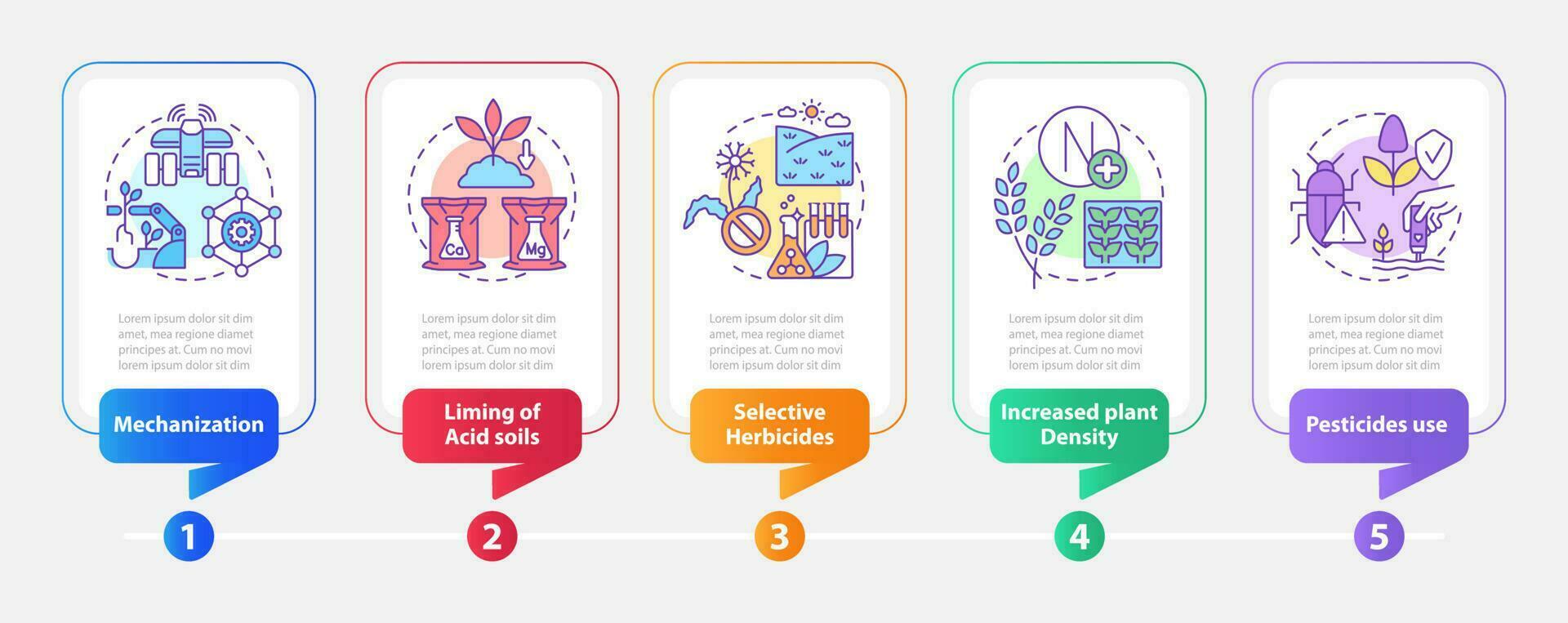 Lorem ipsum dolor sit dim amet, mea regione diamet principes at. Cum no movi lorem ipsum dolor sit dim

Mechanization

1

Ca

Mg

Lorem ipsum dolor sit dim amet, mea regione diamet principes at. Cum no movi lorem ipsum dolor sit dim

Liming of Acid soils

2

Lorem ipsum dolor sit dim amet, mea regione diamet principes at. Cum no movi lorem ipsum dolor sit dim

Selective Herbicides

3

N

Lorem ipsum dolor sit dim amet, mea regione diamet principes at. Cum no movi lorem ipsum dolor sit dim

Increased plant Density

4

Lorem ipsum dolor sit dim amet, mea regione diamet principes at. Cum no movi lorem ipsum dolor sit dim

Pesticides use

5