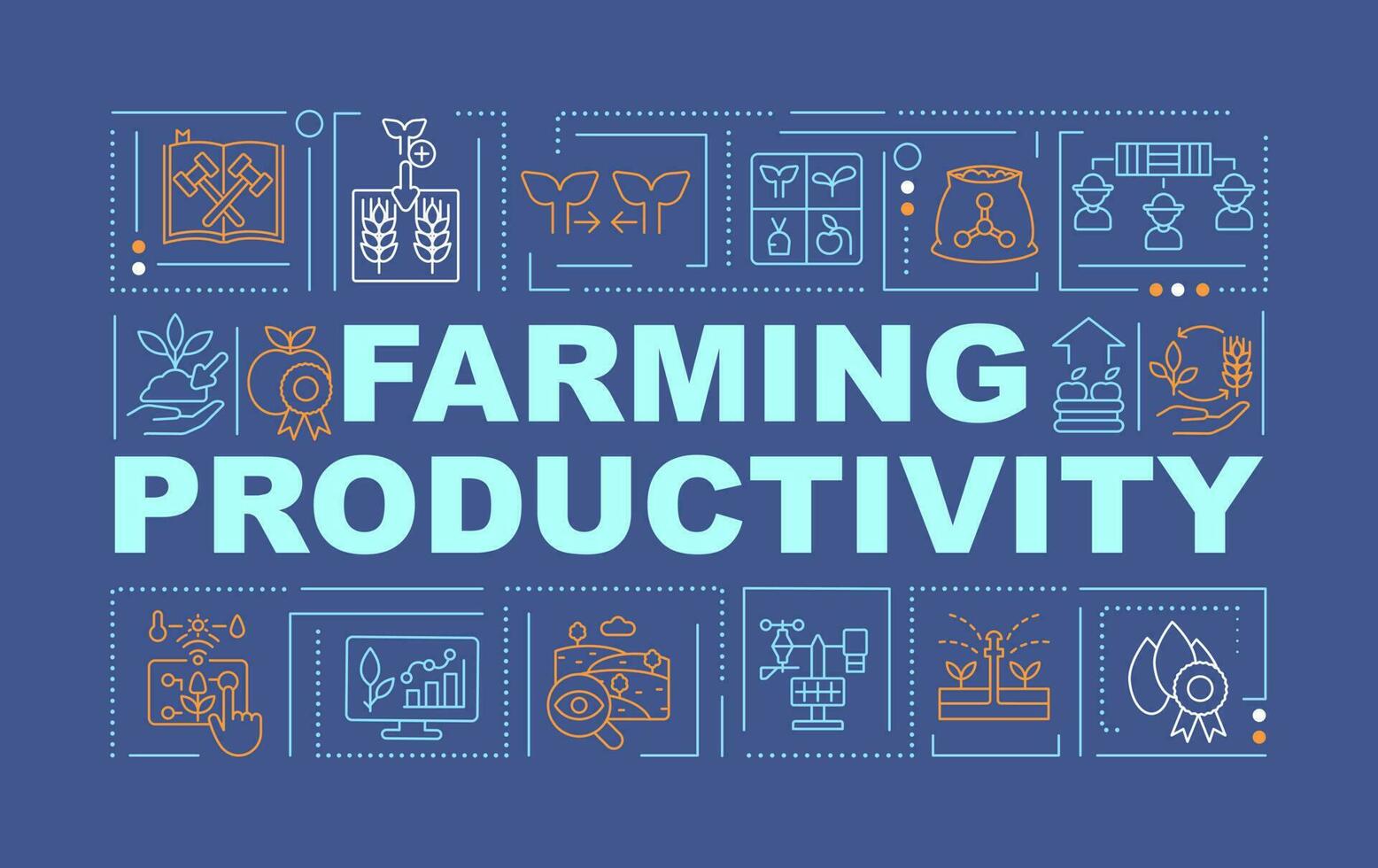 FARMING PRODUCTIVITY