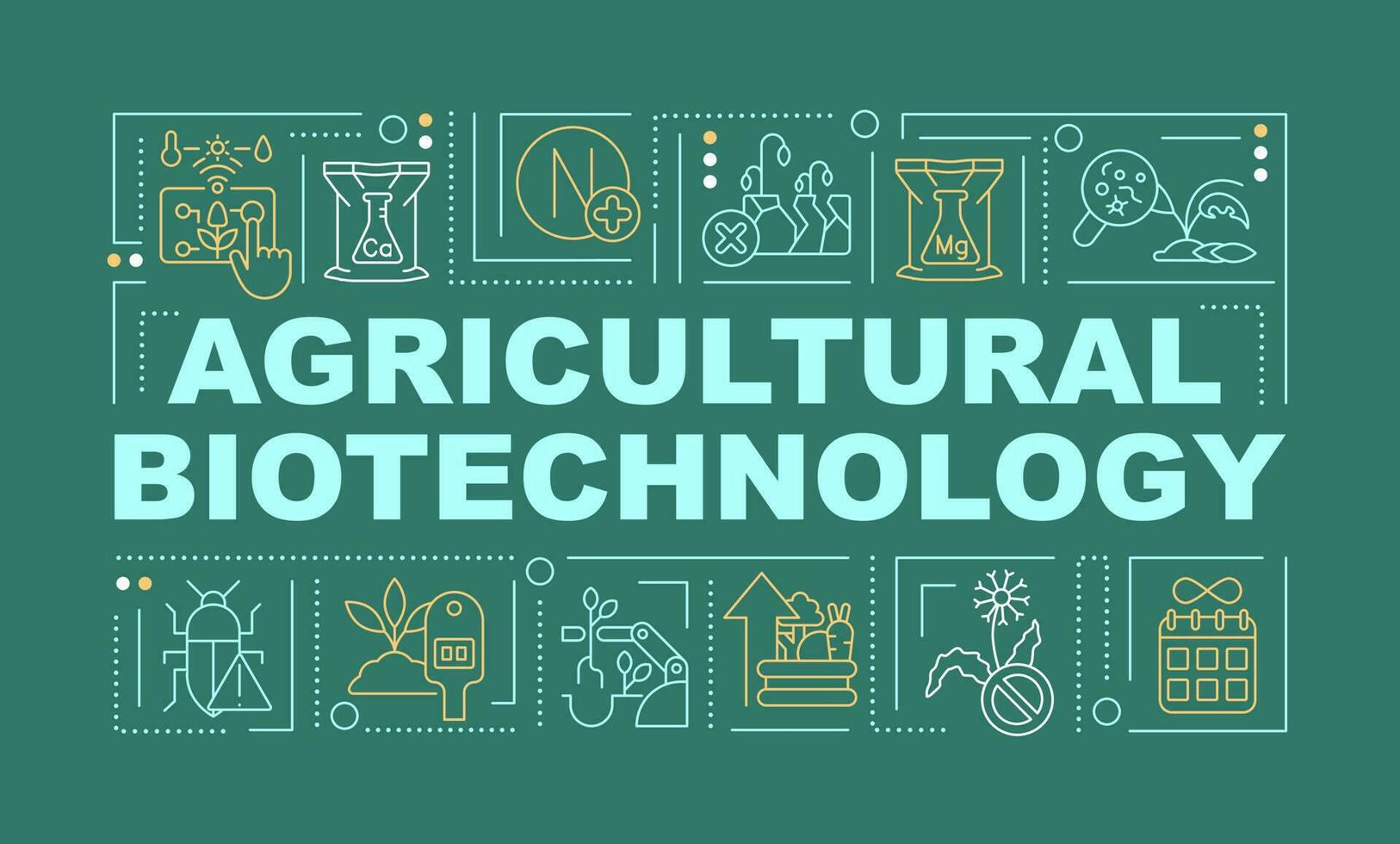 Ca

N

Mg

AGRICULTURAL BIOTECHNOLOGY