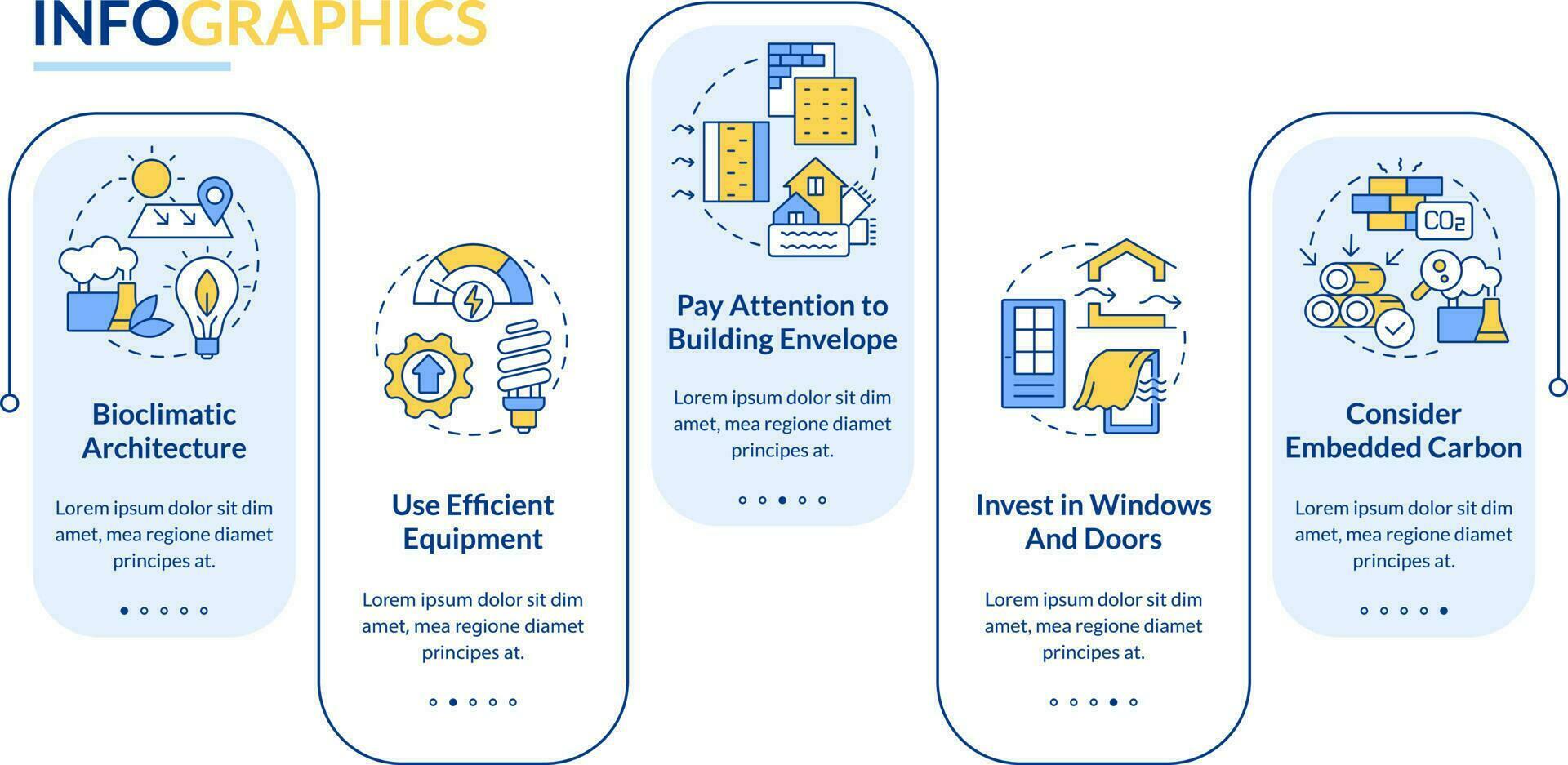 INFOGRAPHICS

Bioclimatic Architecture

Lorem ipsum dolor sit dim amet, mea regione diamet principes at.

Use Efficient Equipment

Lorem ipsum dolor sit dim amet, mea regione diamet principes at.

Pay Attention to Building Envelope

Lorem ipsum dolor sit dim amet, mea regione diamet principes at.

Invest in Windows And Doors

Lorem ipsum dolor sit dim amet, mea regione diamet principes at.

$CO_2$

Consider Embedded Carbon

Lorem ipsum dolor sit dim amet, mea regione diamet principes at.