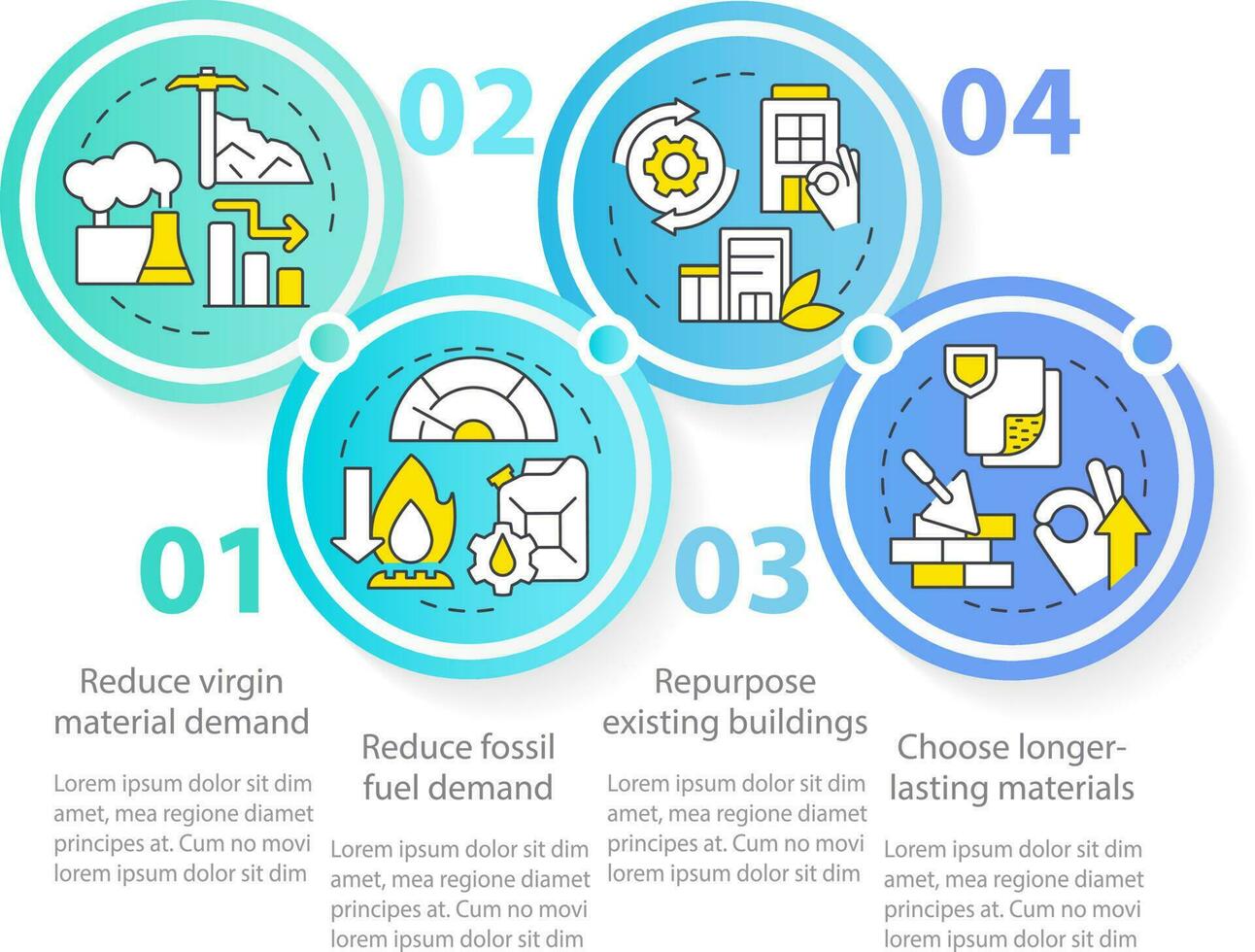 01

Reduce virgin material demand

Lorem ipsum dolor sit dim amet, mea regione diamet principes at. Cum no movi lorem ipsum dolor sit dim

02

Reduce fossil fuel demand

Lorem ipsum dolor sit dim amet, mea regione diamet principes at. Cum no movi lorem ipsum dolor sit dim

03

Repurpose existing buildings

Lorem ipsum dolor sit dim amet, mea regione diamet principes at. Cum no movi lorem ipsum dolor sit dim

04

Choose longer-lasting materials

Lorem ipsum dolor sit dim amet, mea regione diamet principes at. Cum no movi lorem ipsum dolor sit dim