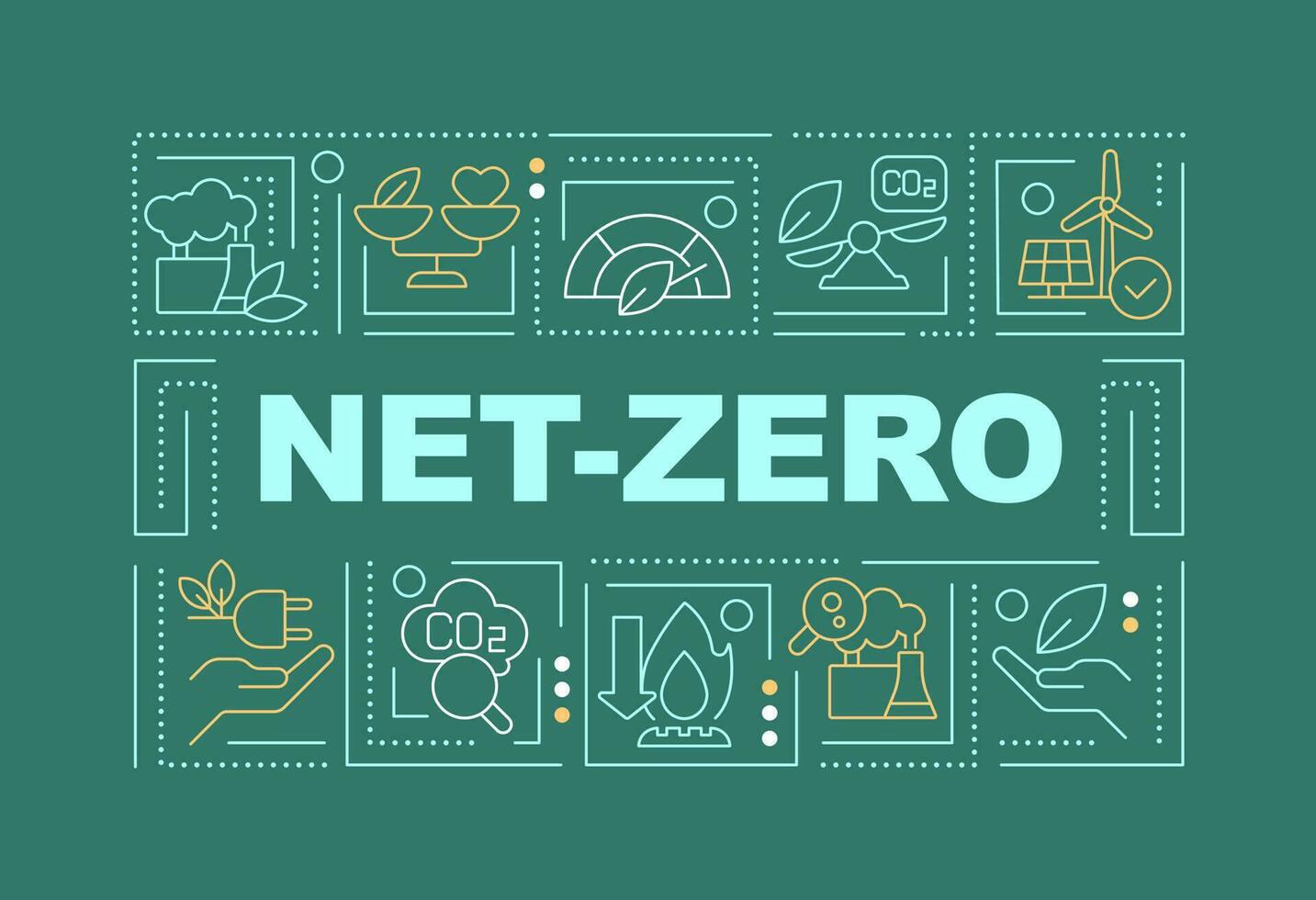 $CO_2$

NET-ZERO

$CO_2$