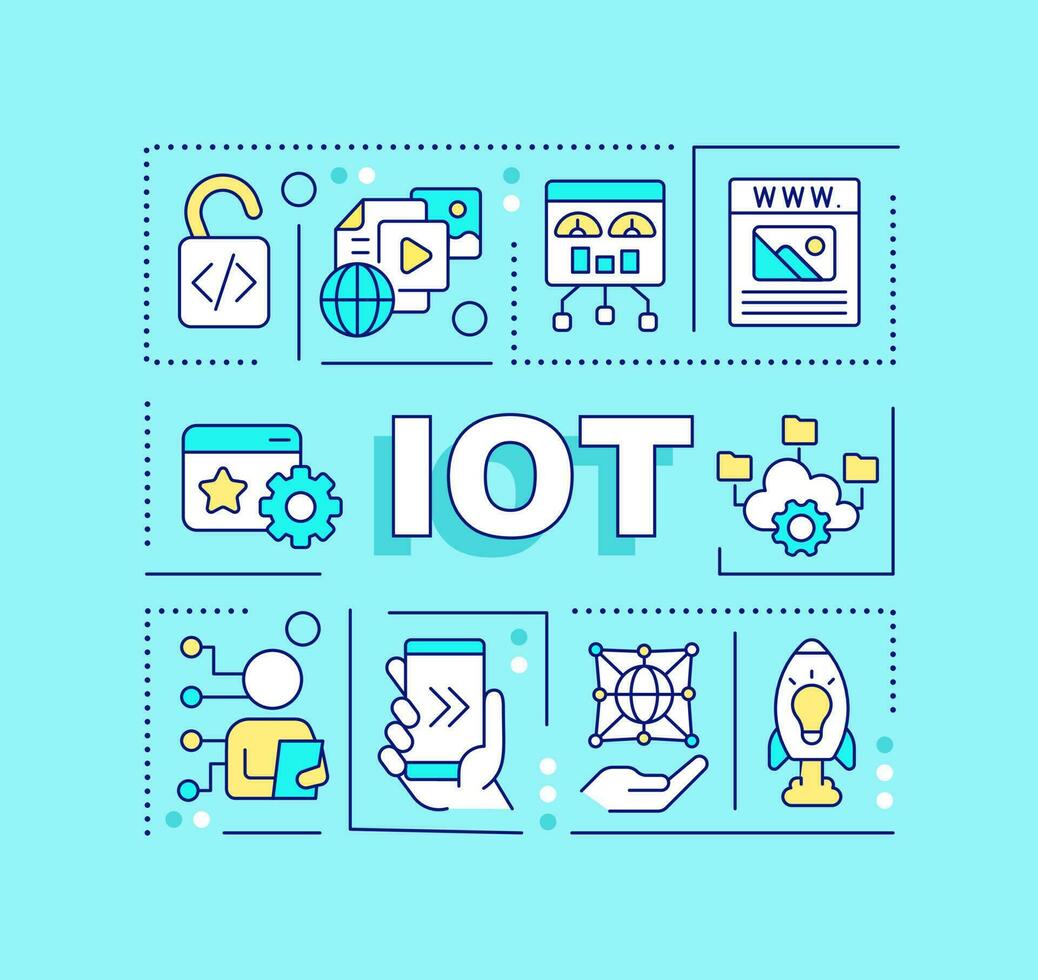 WWW.

IOT