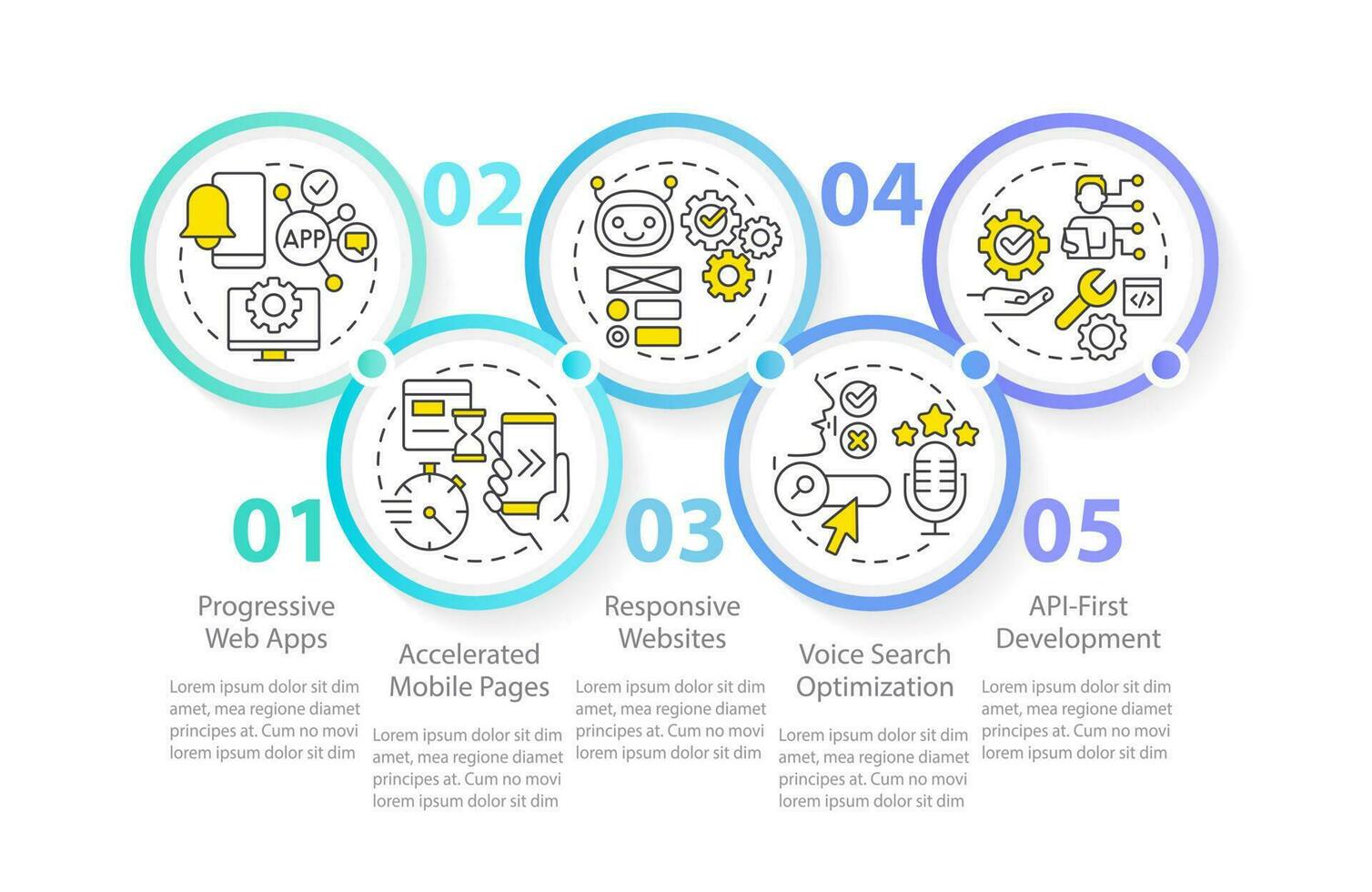 APP

01

Progressive Web Apps

Lorem ipsum dolor sit dim amet, mea regione diamet principes at. Cum no movi lorem ipsum dolor sit dim

02

Accelerated Mobile Pages

Lorem ipsum dolor sit dim amet, mea regione diamet principes at. Cum no movi lorem ipsum dolor sit dim

03

Responsive Websites

Lorem ipsum dolor sit dim amet, mea regione diamet principes at. Cum no movi lorem ipsum dolor sit dim

04

Voice Search Optimization

Lorem ipsum dolor sit dim amet, mea regione diamet principes at. Cum no movi lorem ipsum dolor sit dim

05

API-First Development

Lorem ipsum dolor sit dim amet, mea regione diamet principes at. Cum no movi lorem ipsum dolor sit dim