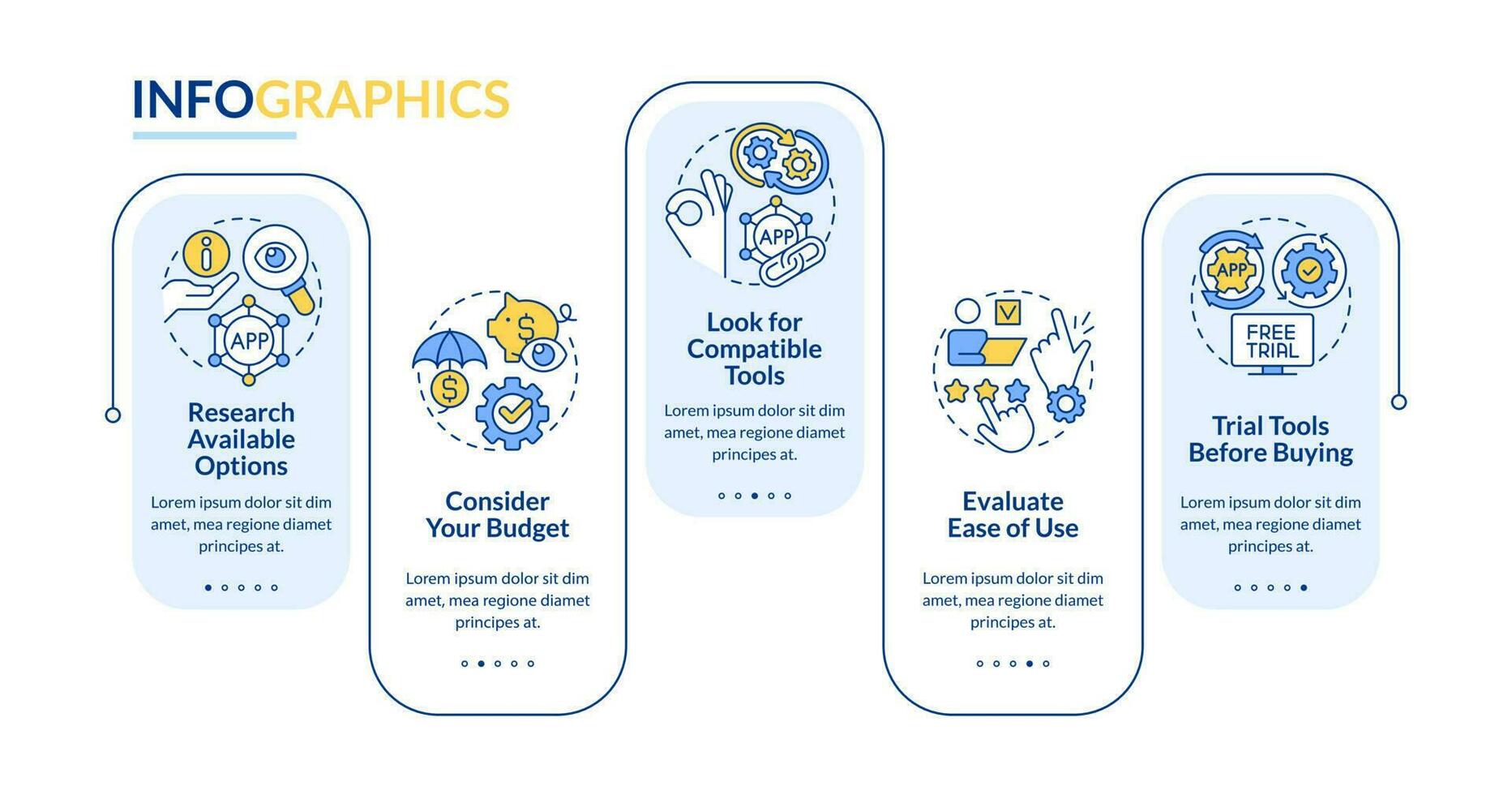 INFOGRAPHICS

APP

Research Available Options

Lorem ipsum dolor sit dim amet, mea regione diamet principes at.

Consider Your Budget

Lorem ipsum dolor sit dim amet, mea regione diamet principes at.

APP

Look for Compatible Tools

Lorem ipsum dolor sit dim amet, mea regione diamet principes at.

Evaluate Ease of Use

Lorem ipsum dolor sit dim amet, mea regione diamet principes at.

APP

FREE TRIAL

Trial Tools Before Buying

Lorem ipsum dolor sit dim amet, mea regione diamet principes at.