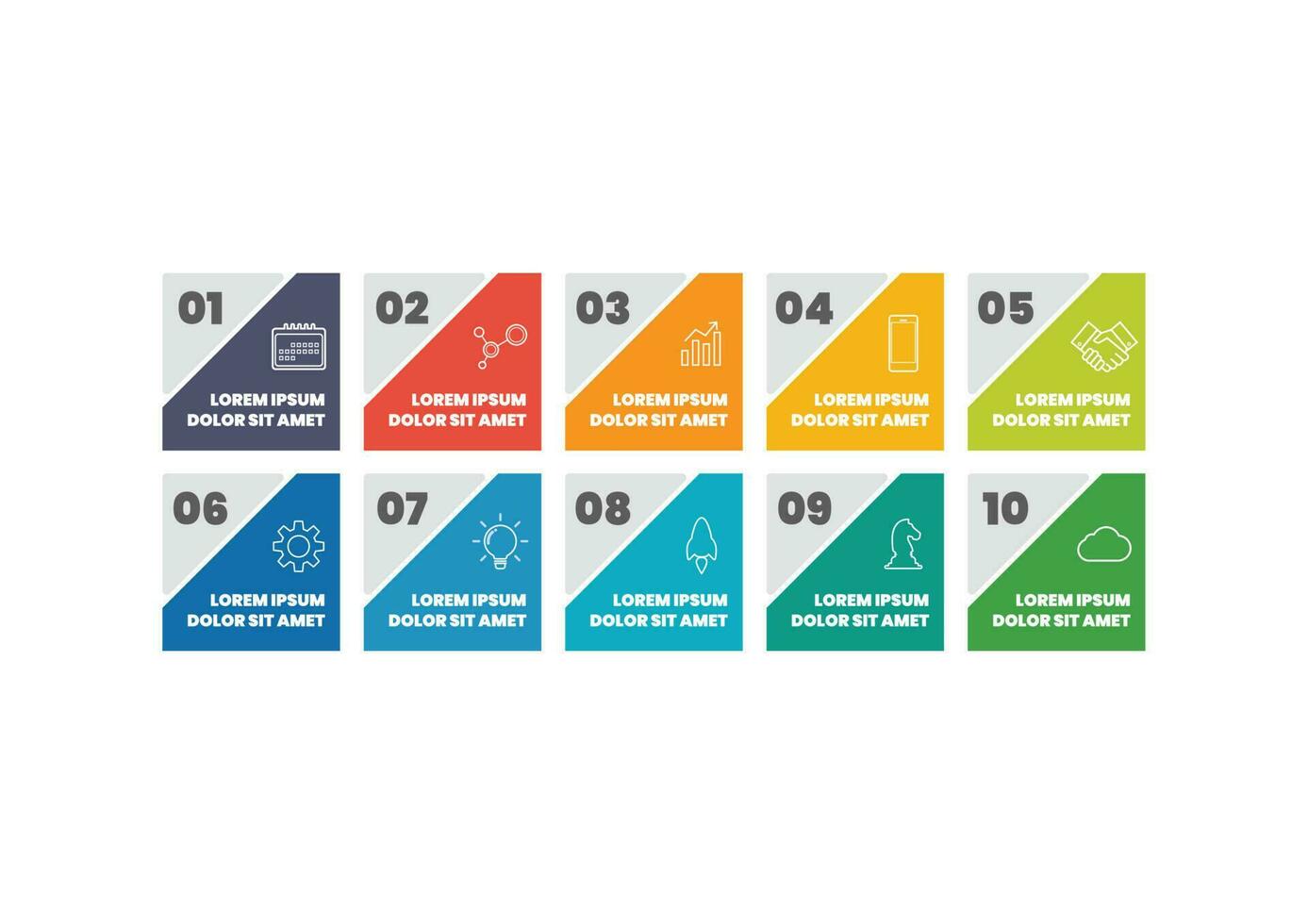 01
LOREM IPSUM DOLOR SIT AMET

02
LOREM IPSUM DOLOR SIT AMET

03
LOREM IPSUM DOLOR SIT AMET

04
LOREM IPSUM DOLOR SIT AMET

05
LOREM IPSUM DOLOR SIT AMET

06
LOREM IPSUM DOLOR SIT AMET

07
LOREM IPSUM DOLOR SIT AMET

08
LOREM IPSUM DOLOR SIT AMET

09
LOREM IPSUM DOLOR SIT AMET

10
LOREM IPSUM DOLOR SIT AMET