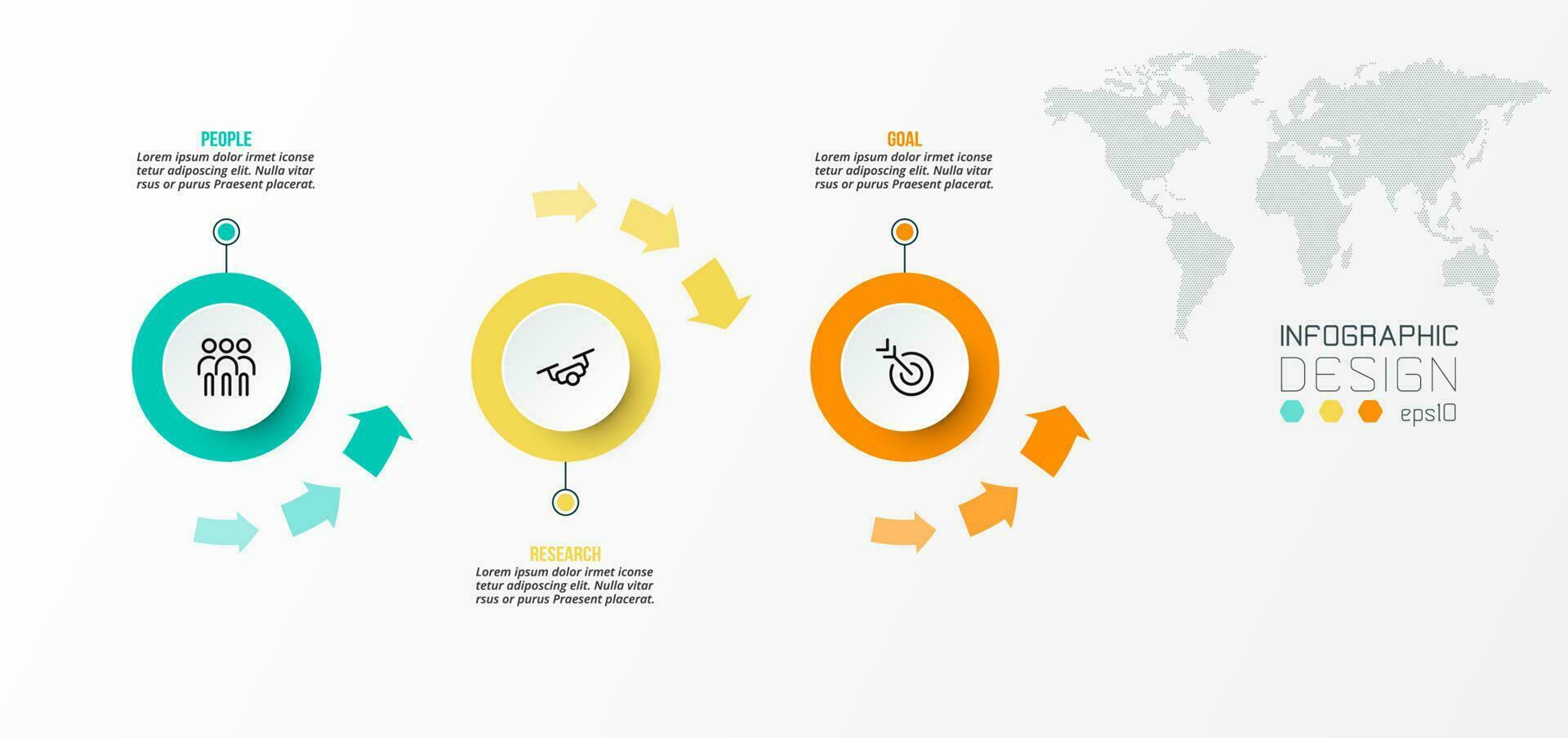 PEOPLE
Lorem ipsum dolor irmet iconse tetur adiposcing elit. Nulla vitar rsus or purus Praesent placerat.

GOAL
Lorem ipsum dolor irmet iconse tetur adiposcing elit. Nulla vitar rsus or purus Praesent placerat.

RESEARCH
Lorem ipsum dolor irmet iconse tetur adiposcing elit. Nulla vitar rsus or purus Praesent placerat.

INFOGRAPHIC
DESIGN
eps10