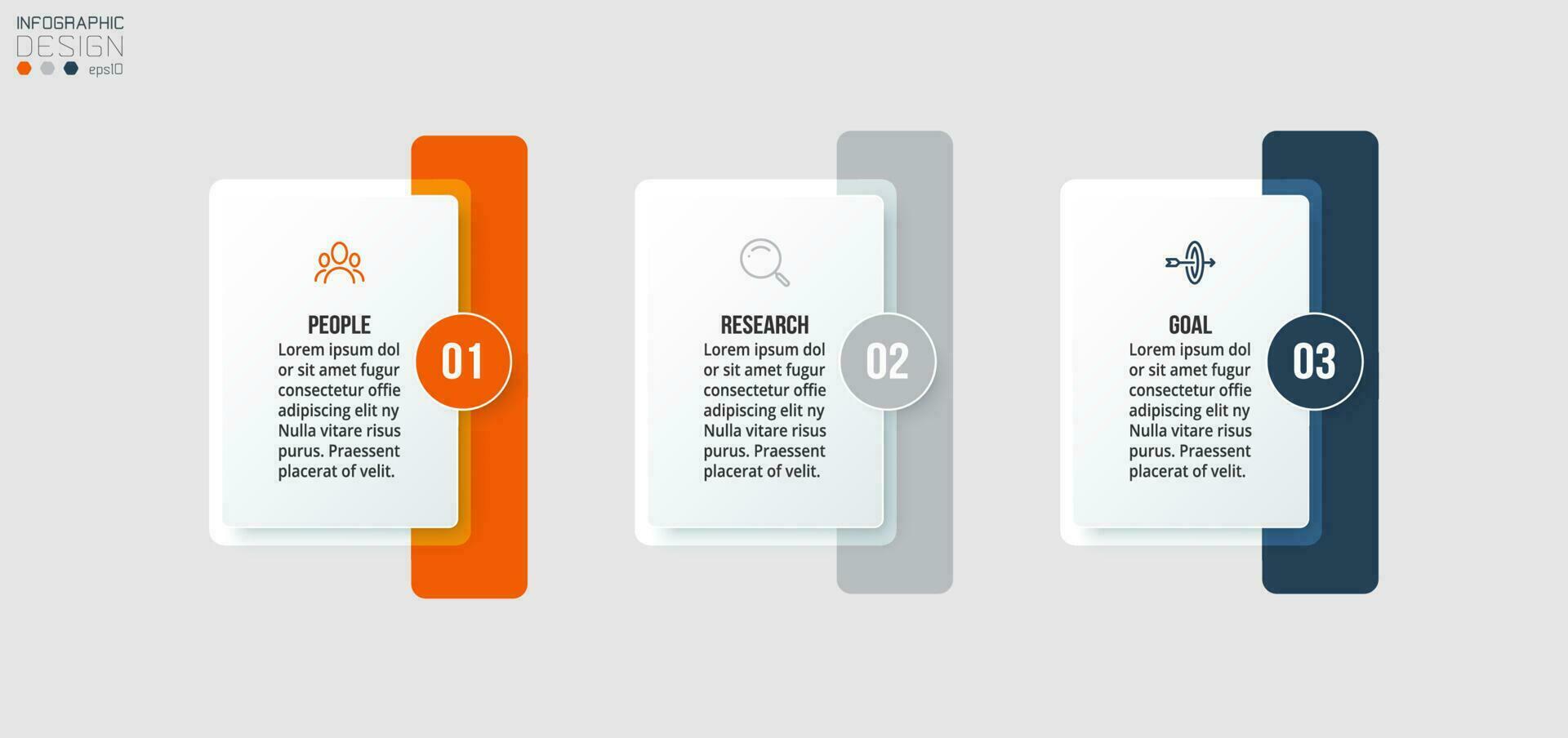 INFOGRAPHIC
DESIGN
eps10

PEOPLE
Lorem ipsum dol or sit amet fugur consectetur offie adipiscing elit ny Nulla vitare risus purus. Praessent placerat of velit.

01

RESEARCH
Lorem ipsum dol or sit amet fugur consectetur offie adipiscing elit ny Nulla vitare risus purus. Praessent placerat of velit.

02

GOAL
Lorem ipsum dol or sit amet fugur consectetur offie adipiscing elit ny Nulla vitare risus purus. Praessent placerat of velit.

03