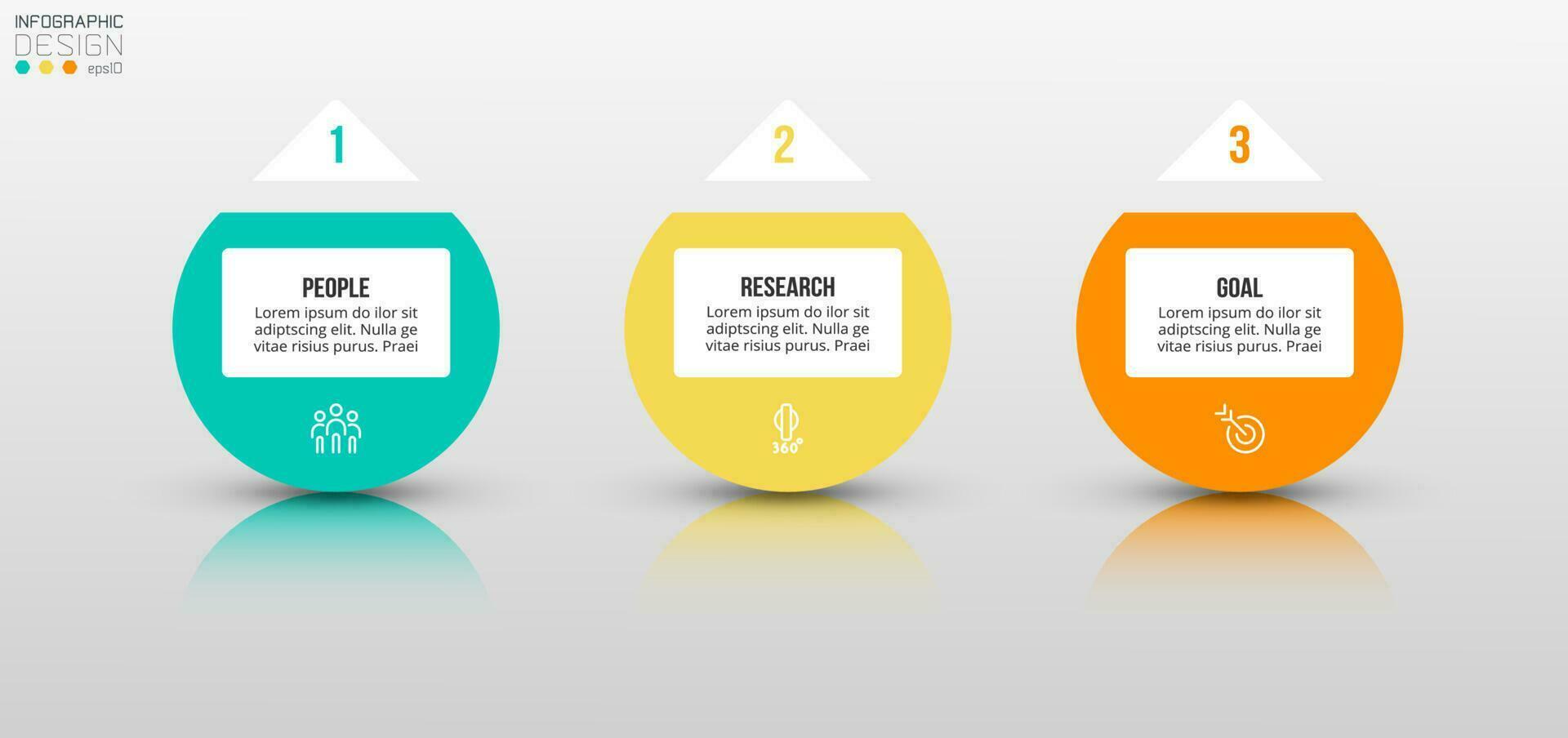 INFOGRAPHIC
DESIGN
eps10

1

PEOPLE
Lorem ipsum do ilor sit adiptscing elit. Nulla ge vitae risius purus. Praei

2

RESEARCH
Lorem ipsum do ilor sit adiptscing elit. Nulla ge vitae risius purus. Praei

360°

3

GOAL
Lorem ipsum do ilor sit adiptscing elit. Nulla ge vitae risius purus. Praei