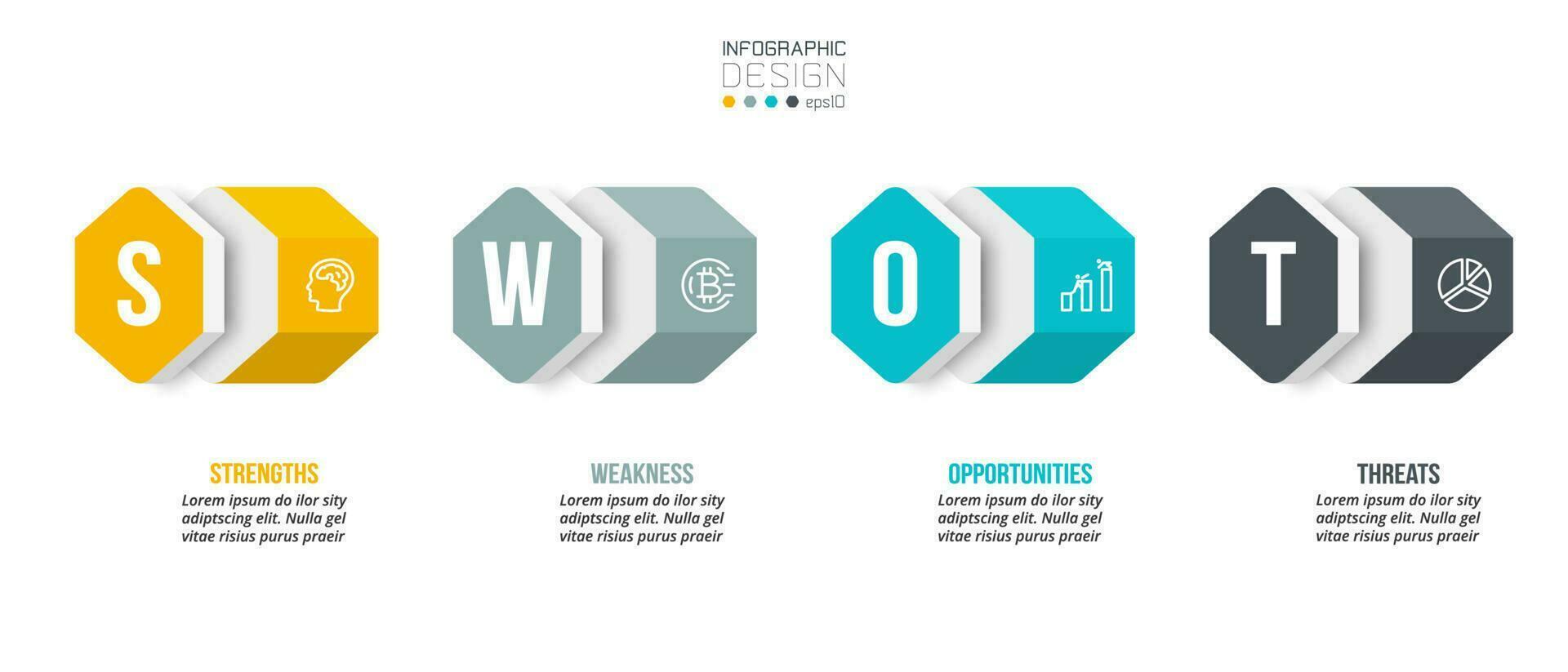 INFOGRAPHIC
DESIGN
eps10

S

W

O

T

STRENGTHS
Lorem ipsum do ilor sity adiptscing elit. Nulla gel vitae risius purus praeir

WEAKNESS
Lorem ipsum do ilor sity adiptscing elit. Nulla gel vitae risius purus praeir

OPPORTUNITIES
Lorem ipsum do ilor sity adiptscing elit. Nulla gel vitae risius purus praeir

THREATS
Lorem ipsum do ilor sity adiptscing elit. Nulla gel vitae risius purus praeir