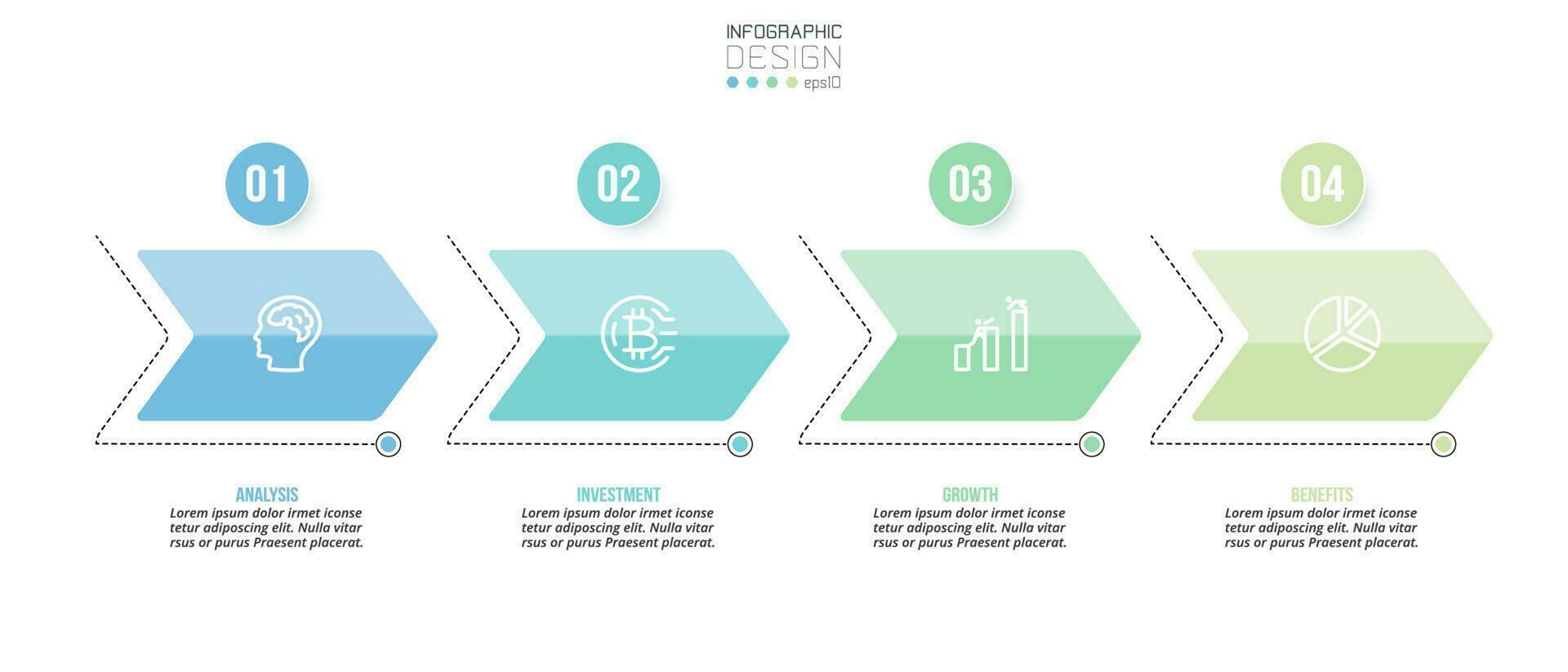 INFOGRAPHIC
DESIGN
eps10

01

02

03

04

ANALYSIS
Lorem ipsum dolor irmet iconse tetur adiposcing elit. Nulla vitar rsus or purus Praesent placerat.

INVESTMENT
Lorem ipsum dolor irmet iconse tetur adiposcing elit. Nulla vitar rsus or purus Praesent placerat.

GROWTH
Lorem ipsum dolor irmet iconse tetur adiposcing elit. Nulla vitar rsus or purus Praesent placerat.

BENEFITS
Lorem ipsum dolor irmet iconse tetur adiposcing elit. Nulla vitar rsus or purus Praesent placerat.