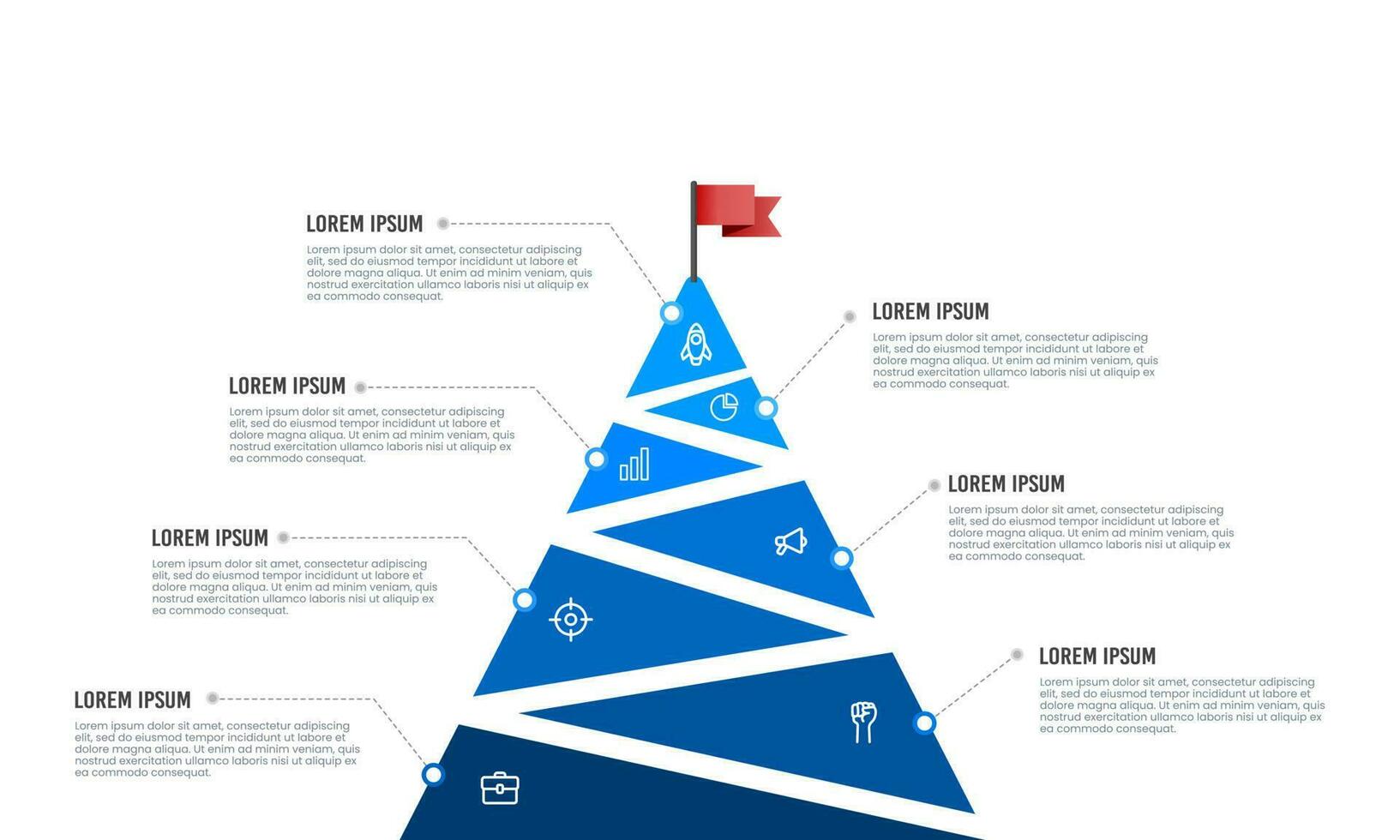 LOREM IPSUM
Lorem ipsum dolor sit amet, consectetur adipiscing elit, sed do eiusmod tempor incididunt ut labore et dolore magna aliqua. Ut enim ad minim veniam, quis nostrud exercitation ullamco laboris nisi ut aliquip ex ea commodo consequat.

LOREM IPSUM
Lorem ipsum dolor sit amet, consectetur adipiscing elit, sed do eiusmod tempor incididunt ut labore et dolore magna aliqua. Ut enim ad minim veniam, quis nostrud exercitation ullamco laboris nisi ut aliquip ex ea commodo consequat.

LOREM IPSUM
Lorem ipsum dolor sit amet, consectetur adipiscing elit, sed do eiusmod tempor incididunt ut labore et dolore magna aliqua. Ut enim ad minim veniam, quis nostrud exercitation ullamco laboris nisi ut aliquip ex ea commodo consequat.

LOREM IPSUM
Lorem ipsum dolor sit amet, consectetur adipiscing elit, sed do eiusmod tempor incididunt ut labore et dolore magna aliqua. Ut enim ad minim veniam, quis nostrud exercitation ullamco laboris nisi ut aliquip ex ea commodo consequat.

LOREM IPSUM
Lorem ipsum dolor sit amet, consectetur adipiscing elit, sed do eiusmod tempor incididunt ut labore et dolore magna aliqua. Ut enim ad minim veniam, quis nostrud exercitation ullamco laboris nisi ut aliquip ex ea commodo consequat.

LOREM IPSUM
Lorem ipsum dolor sit amet, consectetur adipiscing elit, sed do eiusmod tempor incididunt ut labore et dolore magna aliqua. Ut enim ad minim veniam, quis nostrud exercitation ullamco laboris nisi ut aliquip ex ea commodo consequat.

LOREM IPSUM
Lorem ipsum dolor sit amet, consectetur adipiscing elit, sed do eiusmod tempor incididunt ut labore et dolore magna aliqua. Ut enim ad minim veniam, quis nostrud exercitation ullamco laboris nisi ut aliquip ex ea commodo consequat.