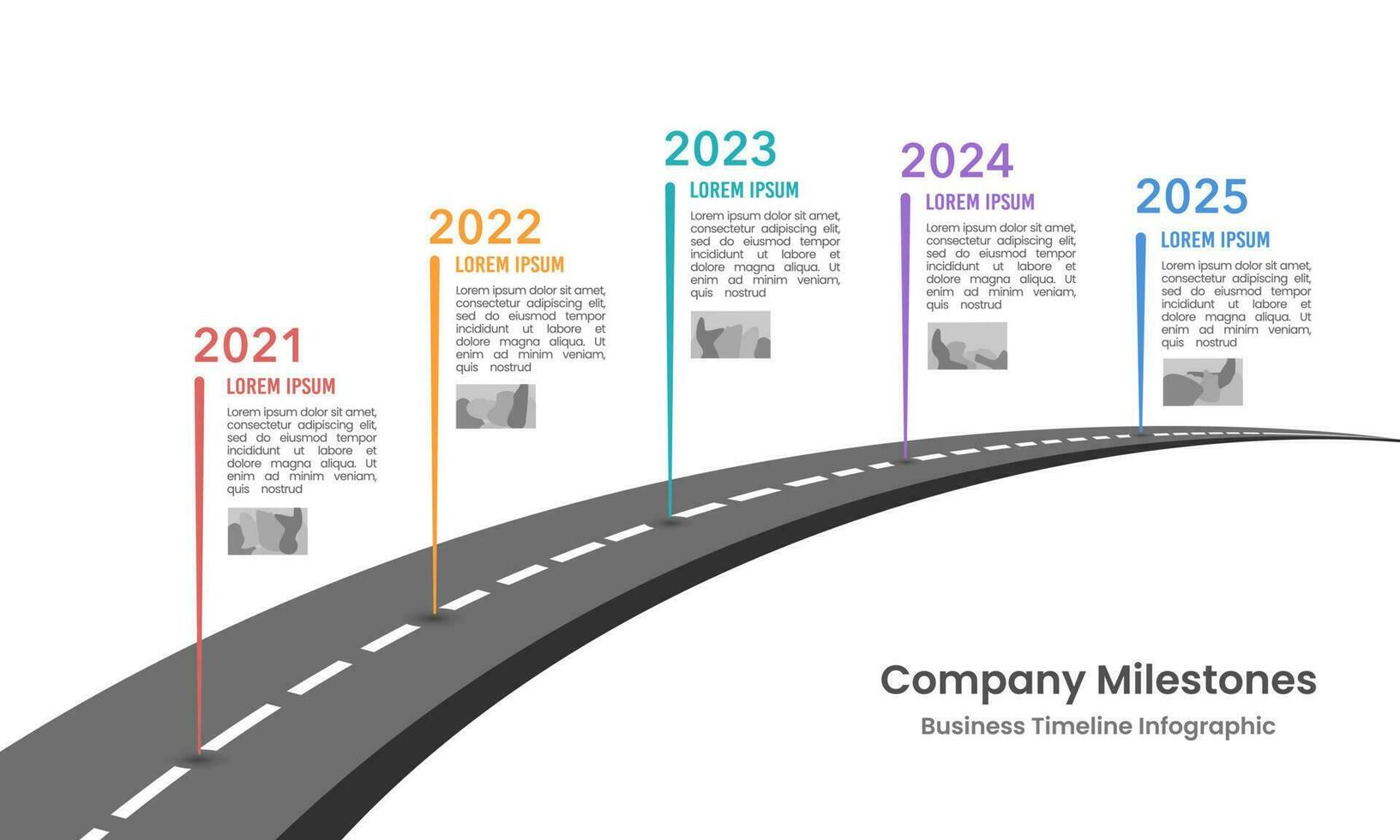 2021
LOREM IPSUM
Lorem ipsum dolor sit amet, consectetur adipiscing elit, sed do eiusmod tempor incididunt ut labore et dolore magna aliqua. Ut enim ad minim veniam, quis nostrud

2022
LOREM IPSUM
Lorem ipsum dolor sit amet, consectetur adipiscing elit, sed do eiusmod tempor incididunt ut labore et dolore magna aliqua. Ut enim ad minim veniam, quis nostrud

2023
LOREM IPSUM
Lorem ipsum dolor sit amet, consectetur adipiscing elit, sed do eiusmod tempor incididunt ut labore et dolore magna aliqua. Ut enim ad minim veniam, quis nostrud

2024
LOREM IPSUM
Lorem ipsum dolor sit amet, consectetur adipiscing elit, sed do eiusmod tempor incididunt ut labore et dolore magna aliqua. Ut enim ad minim veniam, quis nostrud

2025
LOREM IPSUM
Lorem ipsum dolor sit amet, consectetur adipiscing elit, sed do eiusmod tempor incididunt ut labore et dolore magna aliqua. Ut enim ad minim veniam, quis nostrud

Company Milestones
Business Timeline Infographic