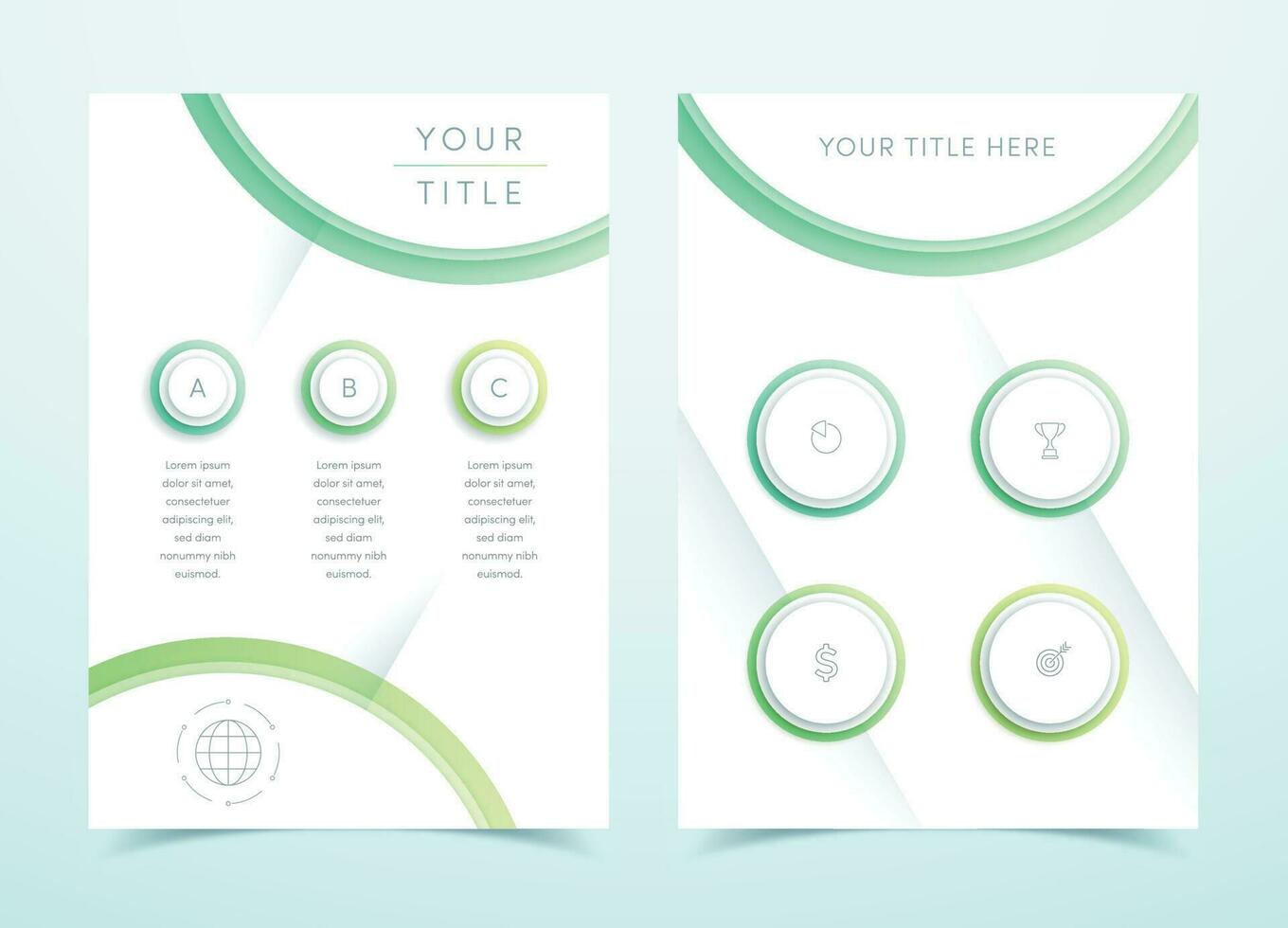 YOUR
TITLE

A

Lorem ipsum dolor sit amet, consectetuer adipiscing elit, sed diam nonummy nibh euismod.

B

Lorem ipsum dolor sit amet, consectetuer adipiscing elit, sed diam nonummy nibh euismod.

C

Lorem ipsum dolor sit amet, consectetuer adipiscing elit, sed diam nonummy nibh euismod.

YOUR TITLE HERE

$