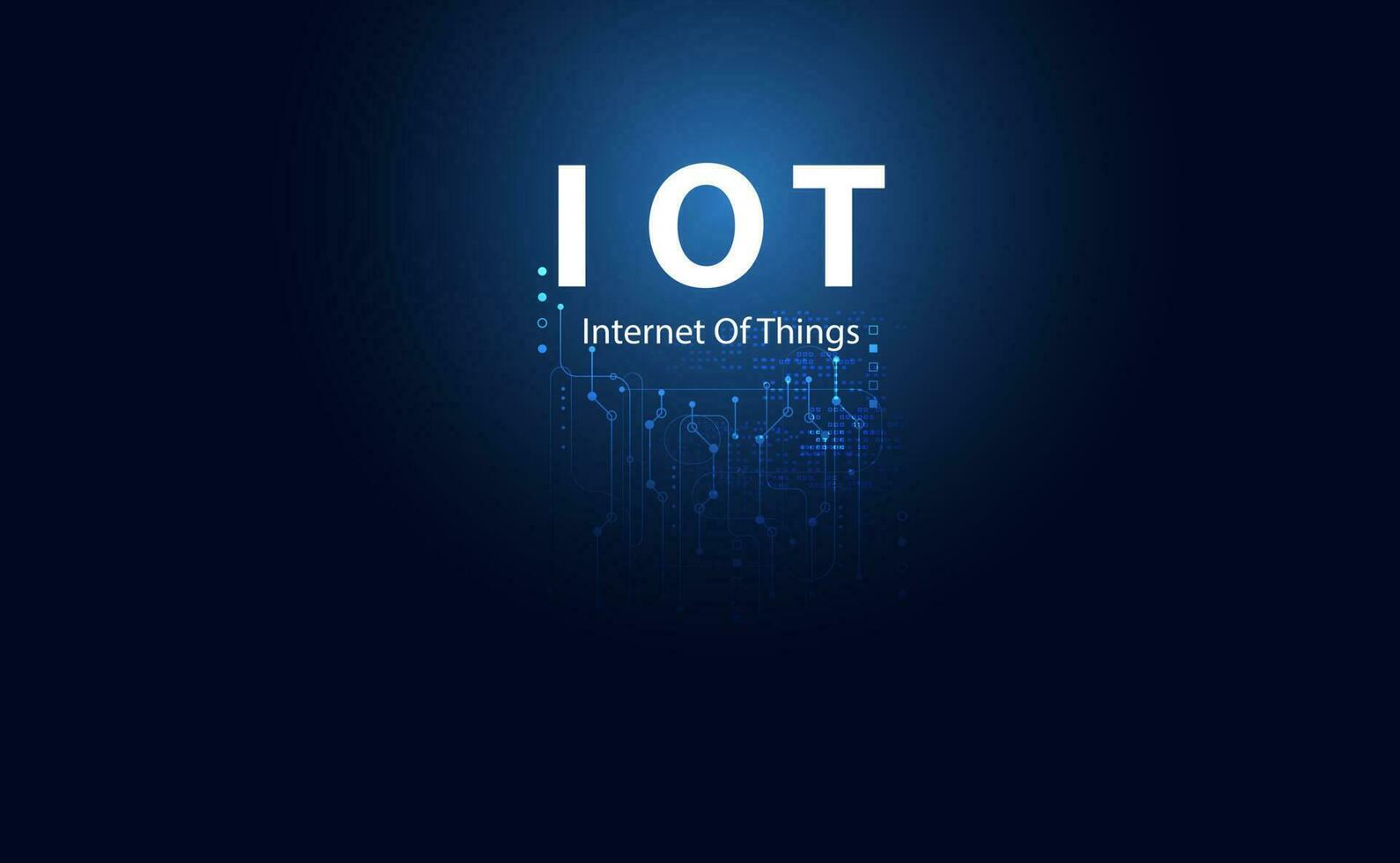 IOT

Internet Of Things