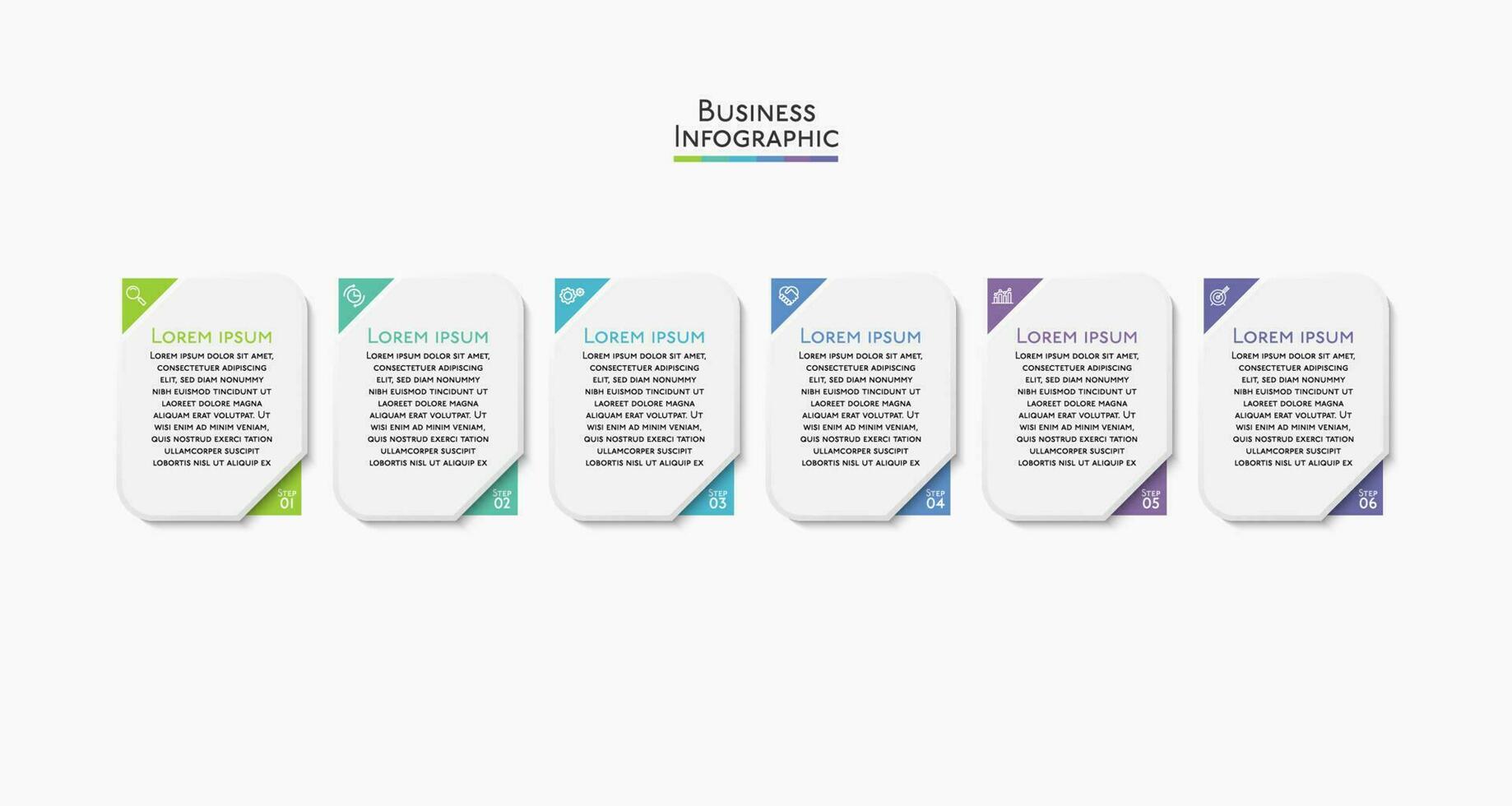 Business Infographic

Lorem ipsum

Lorem ipsum dolor sit amet, consectetuer adipiscing elit, sed diam nonummy nibh euismod tincidunt ut laoreet dolore magna aliquam erat volutpat. Ut wisi enim ad minim veniam, quis nostrud exerci tation ullamcorper suscipit lobortis nisl ut aliquip ex

Step 01

Lorem ipsum

Lorem ipsum dolor sit amet, consectetuer adipiscing elit, sed diam nonummy nibh euismod tincidunt ut laoreet dolore magna aliquam erat volutpat. Ut wisi enim ad minim veniam, quis nostrud exerci tation ullamcorper suscipit lobortis nisl ut aliquip ex

Step 02

Lorem ipsum

Lorem ipsum dolor sit amet, consectetuer adipiscing elit, sed diam nonummy nibh euismod tincidunt ut laoreet dolore magna aliquam erat volutpat. Ut wisi enim ad minim veniam, quis nostrud exerci tation ullamcorper suscipit lobortis nisl ut aliquip ex

Step 03

Lorem ipsum

Lorem ipsum dolor sit amet, consectetuer adipiscing elit, sed diam nonummy nibh euismod tincidunt ut laoreet dolore magna aliquam erat volutpat. Ut wisi enim ad minim veniam, quis nostrud exerci tation ullamcorper suscipit lobortis nisl ut aliquip ex

Step 04

Lorem ipsum

Lorem ipsum dolor sit amet, consectetuer adipiscing elit, sed diam nonummy nibh euismod tincidunt ut laoreet dolore magna aliquam erat volutpat. Ut wisi enim ad minim veniam, quis nostrud exerci tation ullamcorper suscipit lobortis nisl ut aliquip ex

Step 05

Lorem ipsum

Lorem ipsum dolor sit amet, consectetuer adipiscing elit, sed diam nonummy nibh euismod tincidunt ut laoreet dolore magna aliquam erat volutpat. Ut wisi enim ad minim veniam, quis nostrud exerci tation ullamcorper suscipit lobortis nisl ut aliquip ex

Step 06