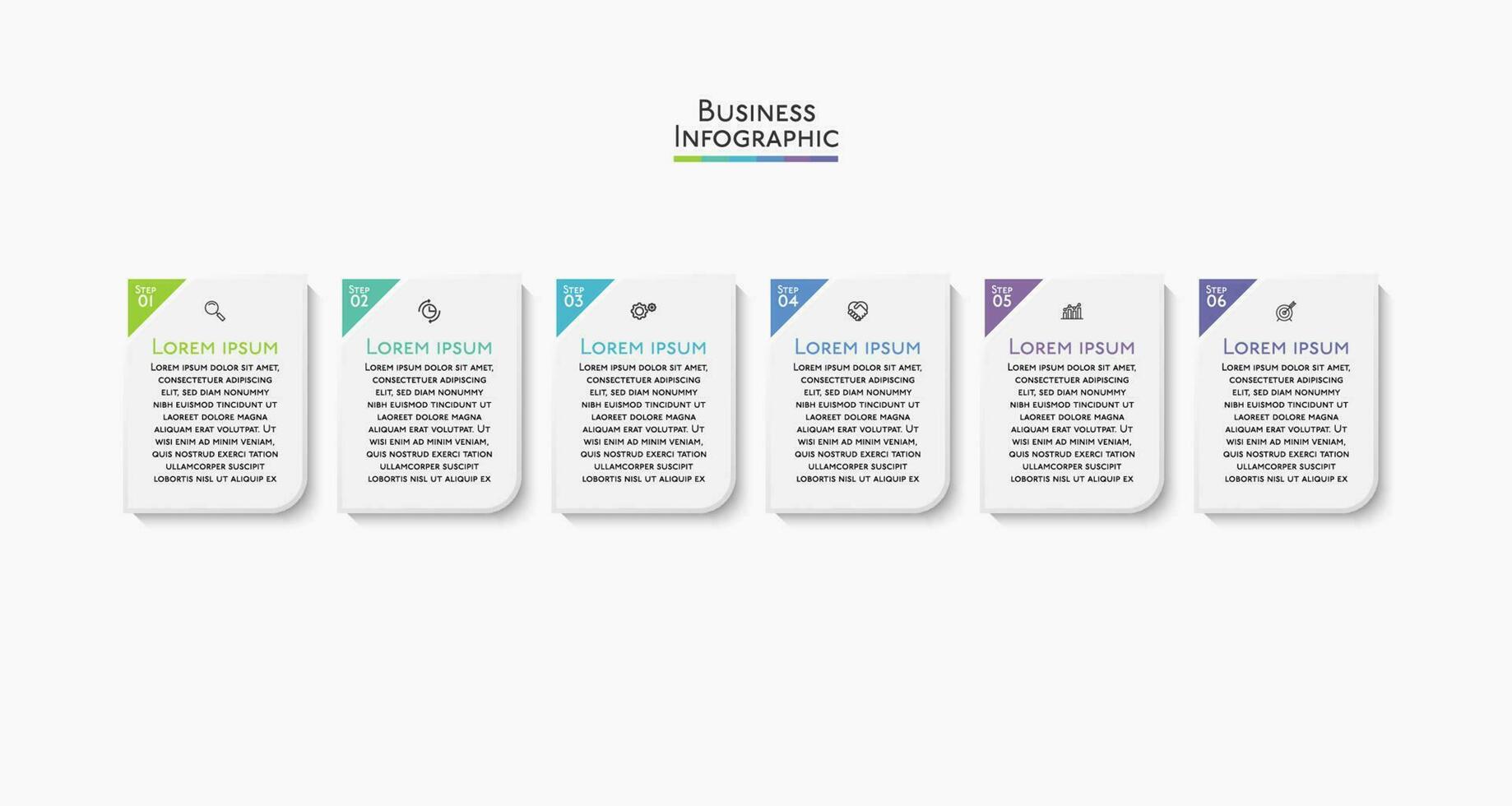 Business Infographic

Step 01

Lorem ipsum

Lorem ipsum dolor sit amet, consectetuer adipiscing elit, sed diam nonummy nibh euismod tincidunt ut laoreet dolore magna aliquam erat volutpat. Ut wisi enim ad minim veniam, quis nostrud exerci tation ullamcorper suscipit lobortis nisl ut aliquip ex

Step 02

Lorem ipsum

Lorem ipsum dolor sit amet, consectetuer adipiscing elit, sed diam nonummy nibh euismod tincidunt ut laoreet dolore magna aliquam erat volutpat. Ut wisi enim ad minim veniam, quis nostrud exerci tation ullamcorper suscipit lobortis nisl ut aliquip ex

Step 03

Lorem ipsum

Lorem ipsum dolor sit amet, consectetuer adipiscing elit, sed diam nonummy nibh euismod tincidunt ut laoreet dolore magna aliquam erat volutpat. Ut wisi enim ad minim veniam, quis nostrud exerci tation ullamcorper suscipit lobortis nisl ut aliquip ex

Step 04

Lorem ipsum

Lorem ipsum dolor sit amet, consectetuer adipiscing elit, sed diam nonummy nibh euismod tincidunt ut laoreet dolore magna aliquam erat volutpat. Ut wisi enim ad minim veniam, quis nostrud exerci tation ullamcorper suscipit lobortis nisl ut aliquip ex

Step 05

Lorem ipsum

Lorem ipsum dolor sit amet, consectetuer adipiscing elit, sed diam nonummy nibh euismod tincidunt ut laoreet dolore magna aliquam erat volutpat. Ut wisi enim ad minim veniam, quis nostrud exerci tation ullamcorper suscipit lobortis nisl ut aliquip ex

Step 06

Lorem ipsum

Lorem ipsum dolor sit amet, consectetuer adipiscing elit, sed diam nonummy nibh euismod tincidunt ut laoreet dolore magna aliquam erat volutpat. Ut wisi enim ad minim veniam, quis nostrud exerci tation ullamcorper suscipit lobortis nisl ut aliquip ex