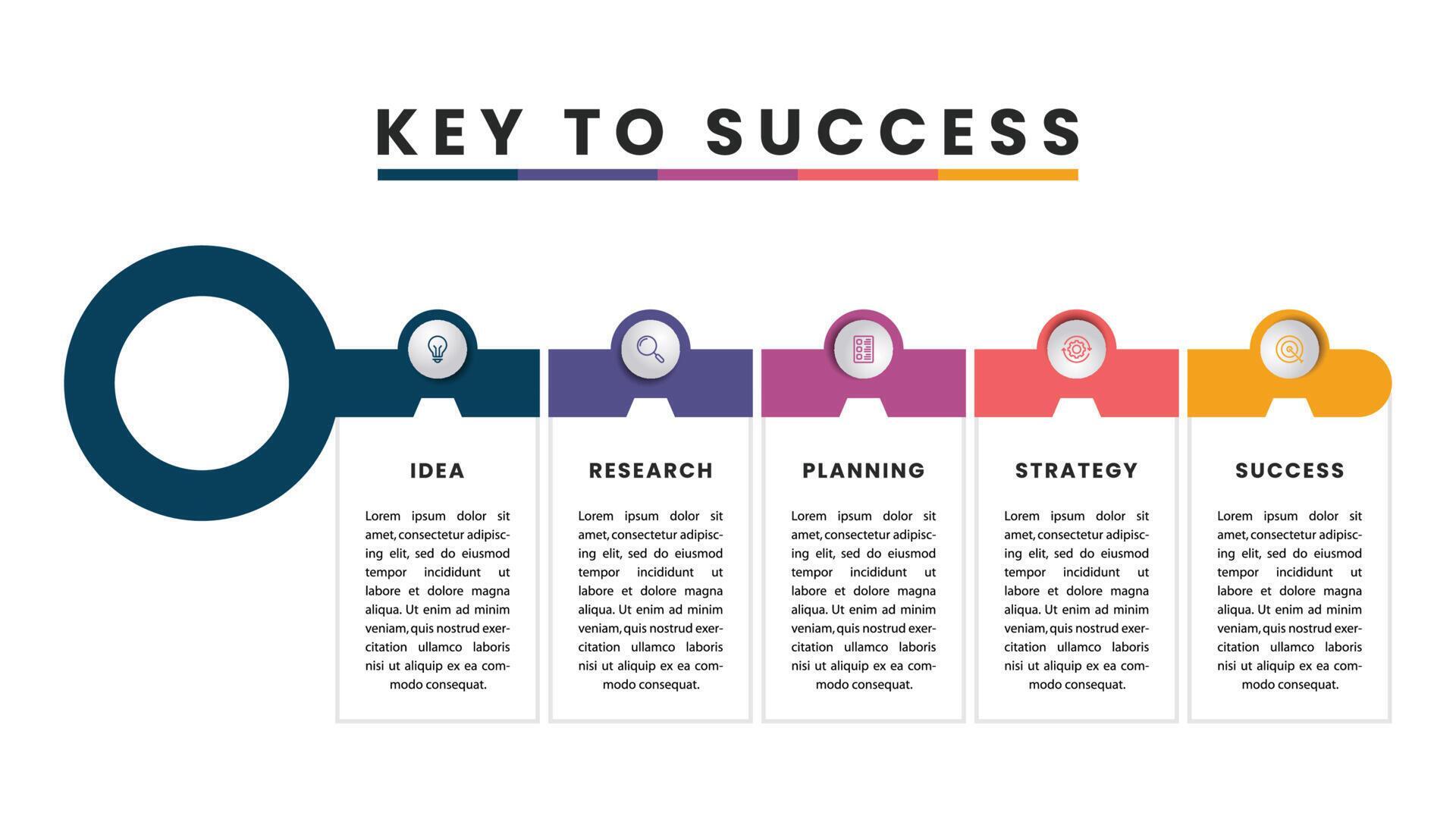 KEY TO SUCCESS

IDEA

Lorem ipsum dolor sit amet, consectetur adipiscing elit, sed do eiusmod tempor incididunt ut labore et dolore magna aliqua. Ut enim ad minim veniam, quis nostrud exercitation ullamco laboris nisi ut aliquip ex ea commodo consequat.

RESEARCH

Lorem ipsum dolor sit amet, consectetur adipiscing elit, sed do eiusmod tempor incididunt ut labore et dolore magna aliqua. Ut enim ad minim veniam, quis nostrud exercitation ullamco laboris nisi ut aliquip ex ea commodo consequat.

PLANNING

Lorem ipsum dolor sit amet, consectetur adipiscing elit, sed do eiusmod tempor incididunt ut labore et dolore magna aliqua. Ut enim ad minim veniam, quis nostrud exercitation ullamco laboris nisi ut aliquip ex ea commodo consequat.

STRATEGY

Lorem ipsum dolor sit amet, consectetur adipiscing elit, sed do eiusmod tempor incididunt ut labore et dolore magna aliqua. Ut enim ad minim veniam, quis nostrud exercitation ullamco laboris nisi ut aliquip ex ea commodo consequat.

SUCCESS

Lorem ipsum dolor sit amet, consectetur adipiscing elit, sed do eiusmod tempor incididunt ut labore et dolore magna aliqua. Ut enim ad minim veniam, quis nostrud exercitation ullamco laboris nisi ut aliquip ex ea commodo consequat.