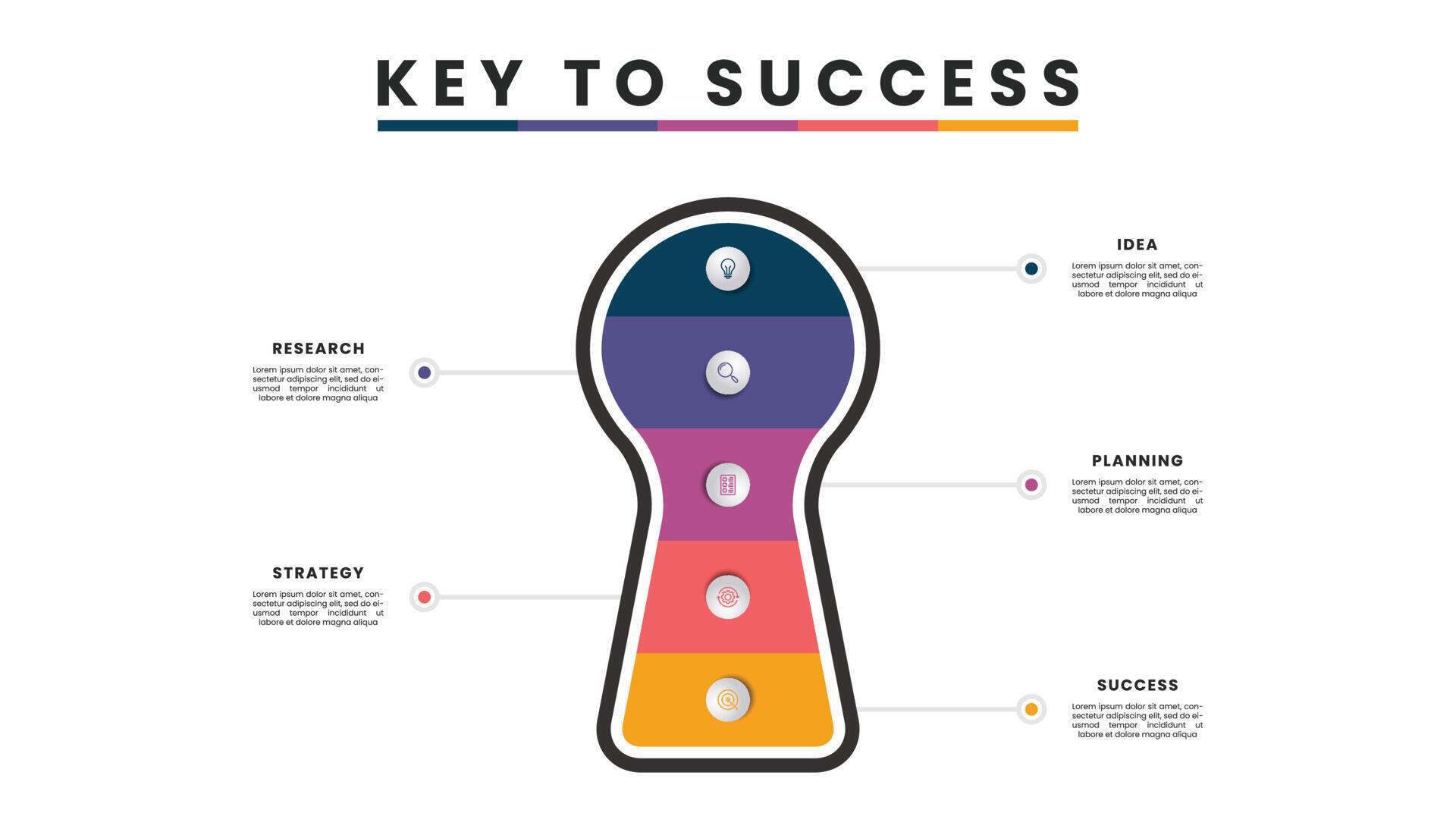 KEY TO SUCCESS

IDEA
Lorem ipsum dolor sit amet, consectetur adipiscing elit, sed do eiusmod tempor incididunt ut labore et dolore magna aliqua

RESEARCH
Lorem ipsum dolor sit amet, consectetur adipiscing elit, sed do eiusmod tempor incididunt ut labore et dolore magna aliqua

PLANNING
Lorem ipsum dolor sit amet, consectetur adipiscing elit, sed do eiusmod tempor incididunt ut labore et dolore magna aliqua

STRATEGY
Lorem ipsum dolor sit amet, consectetur adipiscing elit, sed do eiusmod tempor incididunt ut labore et dolore magna aliqua

SUCCESS
Lorem ipsum dolor sit amet, consectetur adipiscing elit, sed do eiusmod tempor incididunt ut labore et dolore magna aliqua