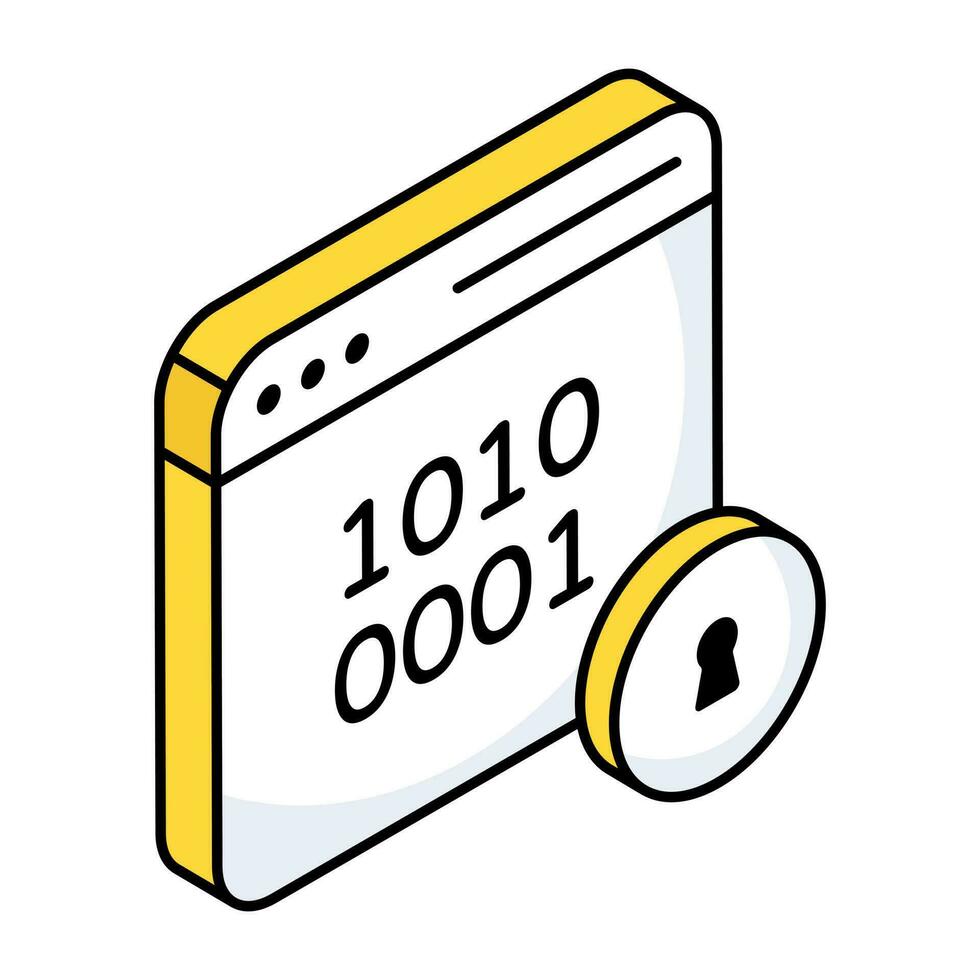 1010
0001