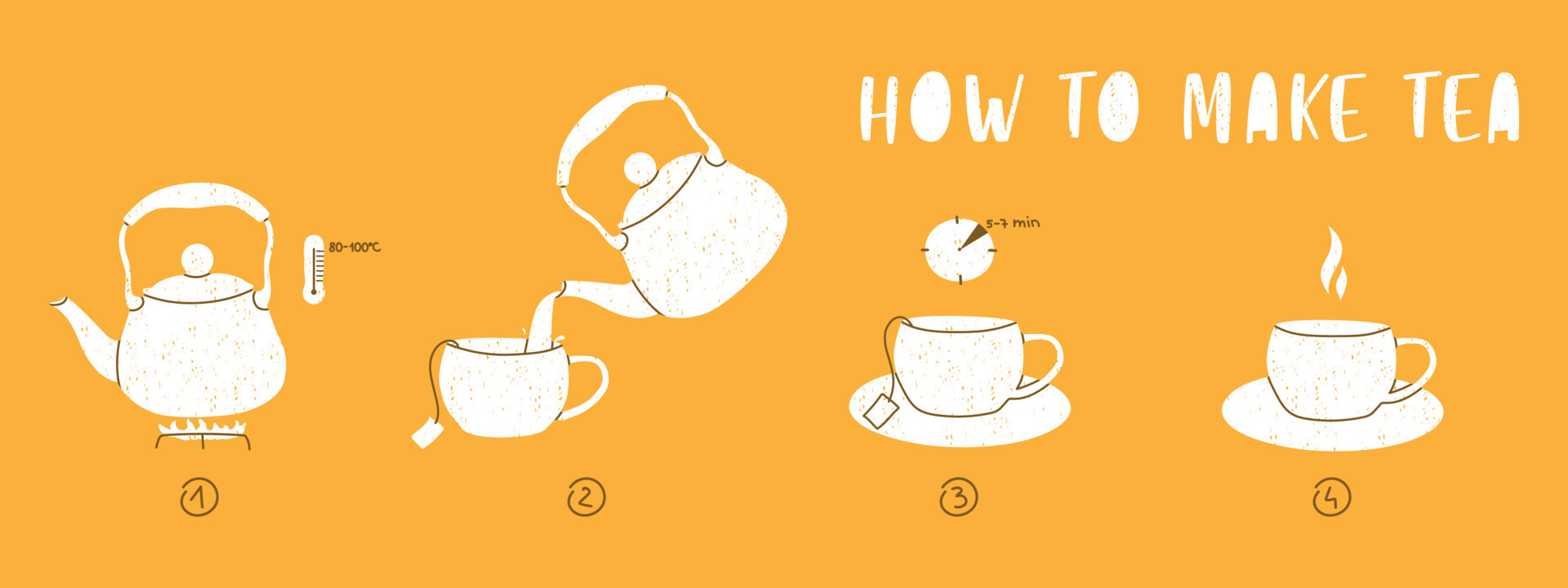 HOW TO MAKE TEA

80-100°C

5-7 min

1

2

3

4