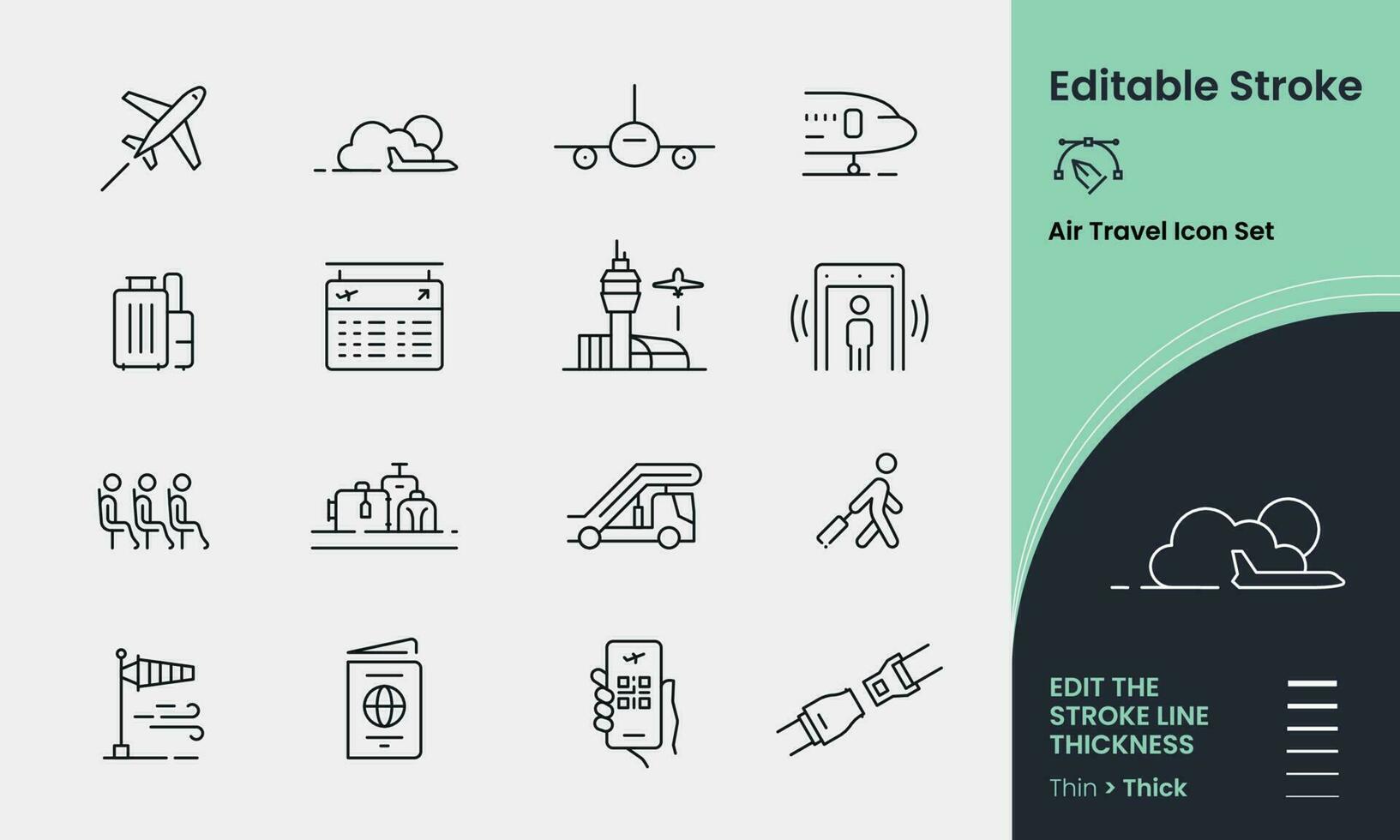 Editable Stroke

Air Travel Icon Set

EDIT THE STROKE LINE THICKNESS

Thin > Thick