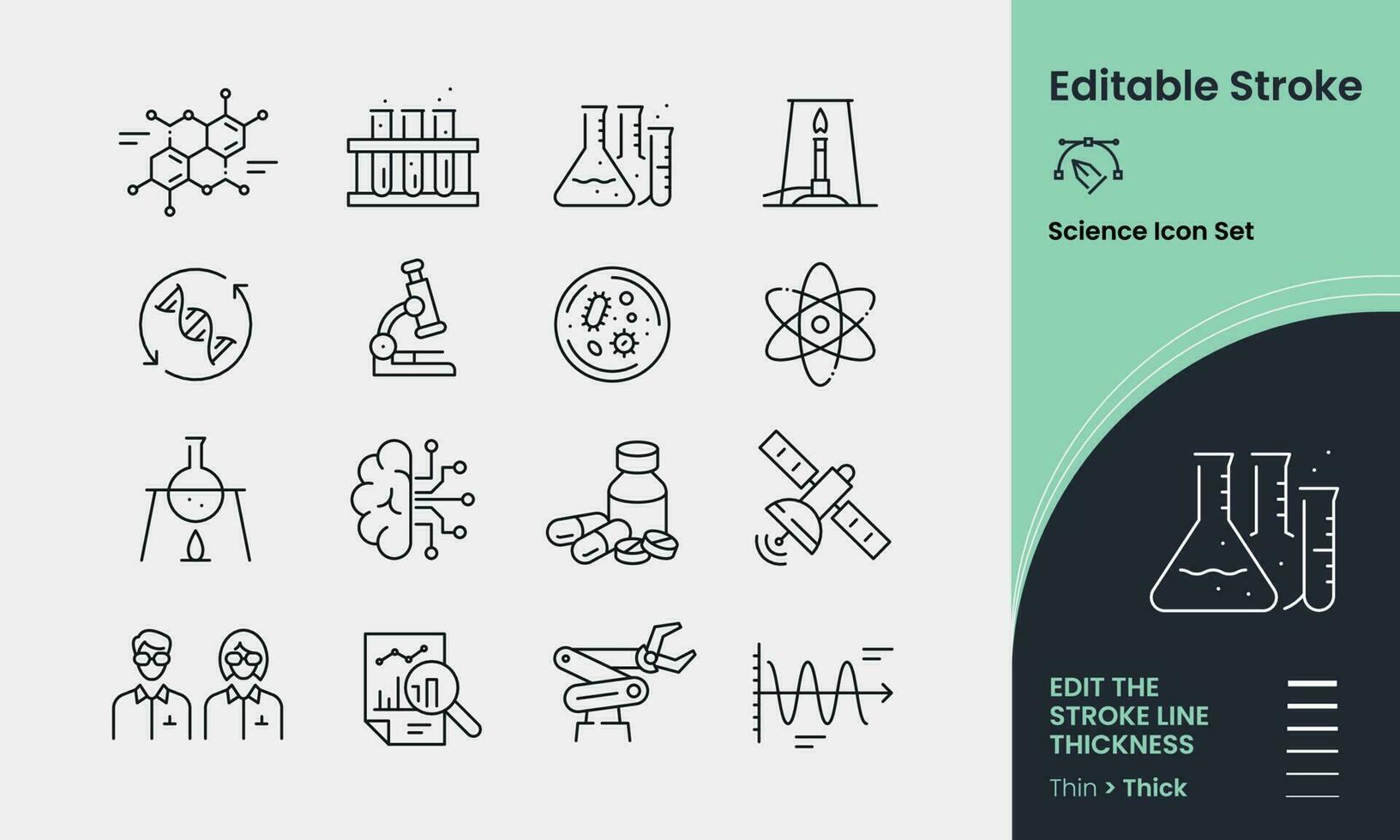 Editable Stroke

Science Icon Set

EDIT THE STROKE LINE THICKNESS

Thin > Thick