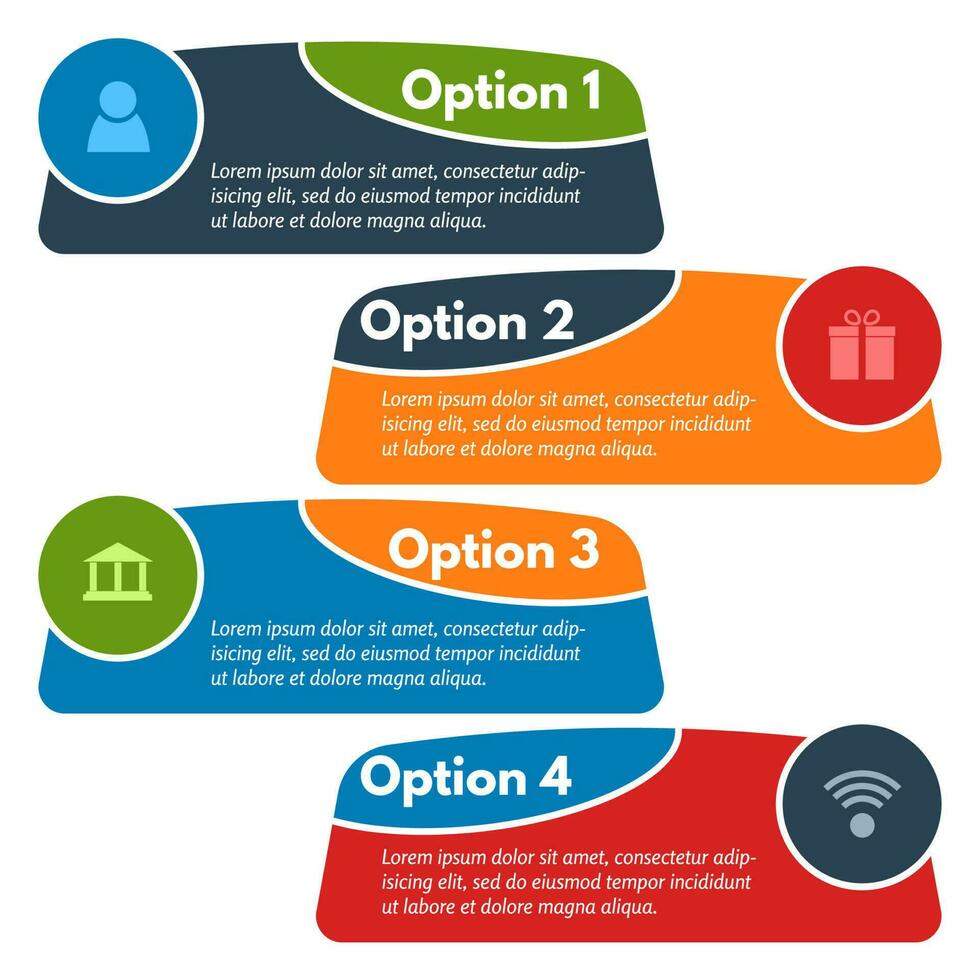 Option 1

Lorem ipsum dolor sit amet, consectetur adipisicing elit, sed do eiusmod tempor incididunt ut labore et dolore magna aliqua.

Option 2

Lorem ipsum dolor sit amet, consectetur adipisicing elit, sed do eiusmod tempor incididunt ut labore et dolore magna aliqua.

Option 3

Lorem ipsum dolor sit amet, consectetur adipisicing elit, sed do eiusmod tempor incididunt ut labore et dolore magna aliqua.

Option 4

Lorem ipsum dolor sit amet, consectetur adipisicing elit, sed do eiusmod tempor incididunt ut labore et dolore magna aliqua.