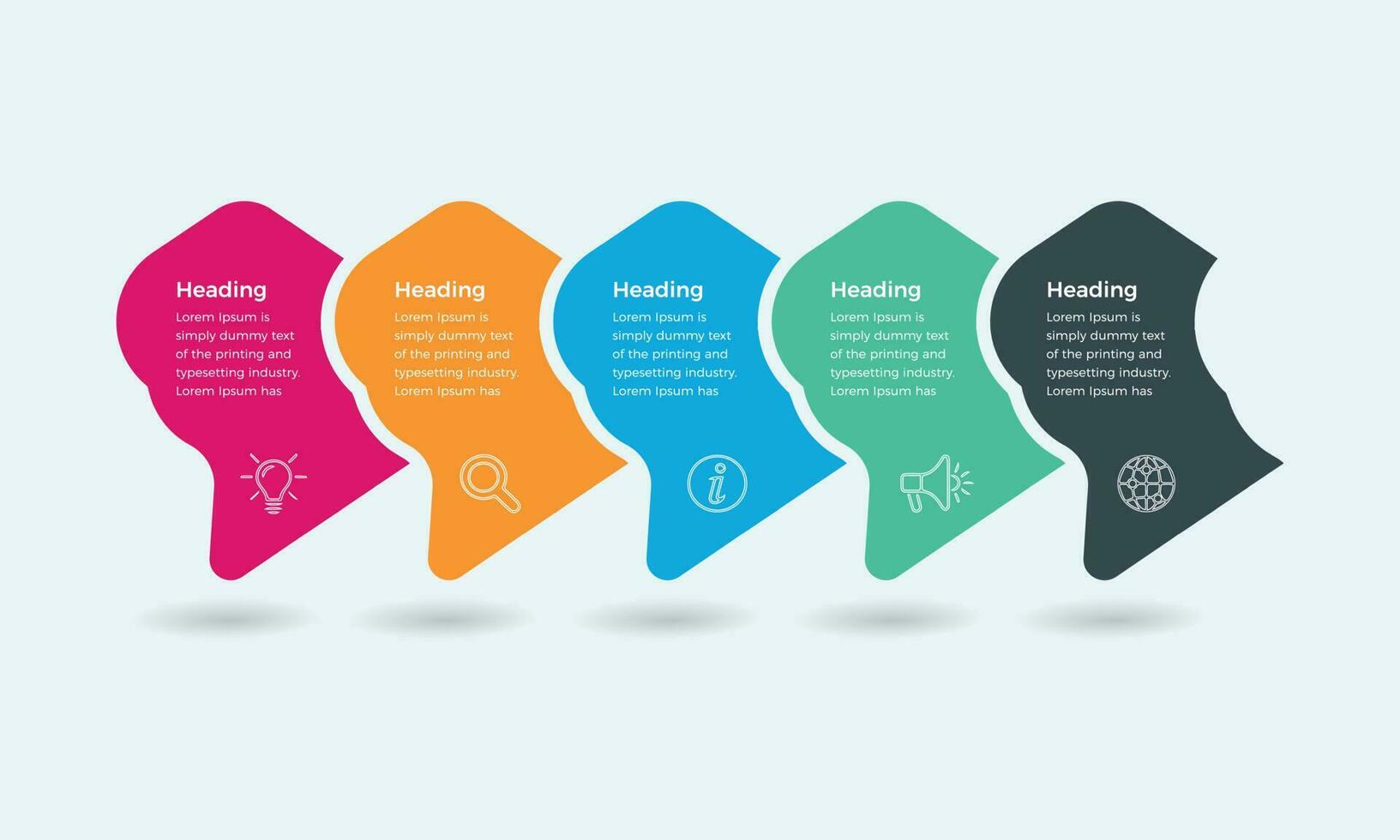 Heading
Lorem Ipsum is simply dummy text of the printing and typesetting industry. Lorem Ipsum has

Heading
Lorem Ipsum is simply dummy text of the printing and typesetting industry. Lorem Ipsum has

Heading
Lorem Ipsum is simply dummy text of the printing and typesetting industry. Lorem Ipsum has

Heading
Lorem Ipsum is simply dummy text of the printing and typesetting industry. Lorem Ipsum has

Heading
Lorem Ipsum is simply dummy text of the printing and typesetting industry. Lorem Ipsum has