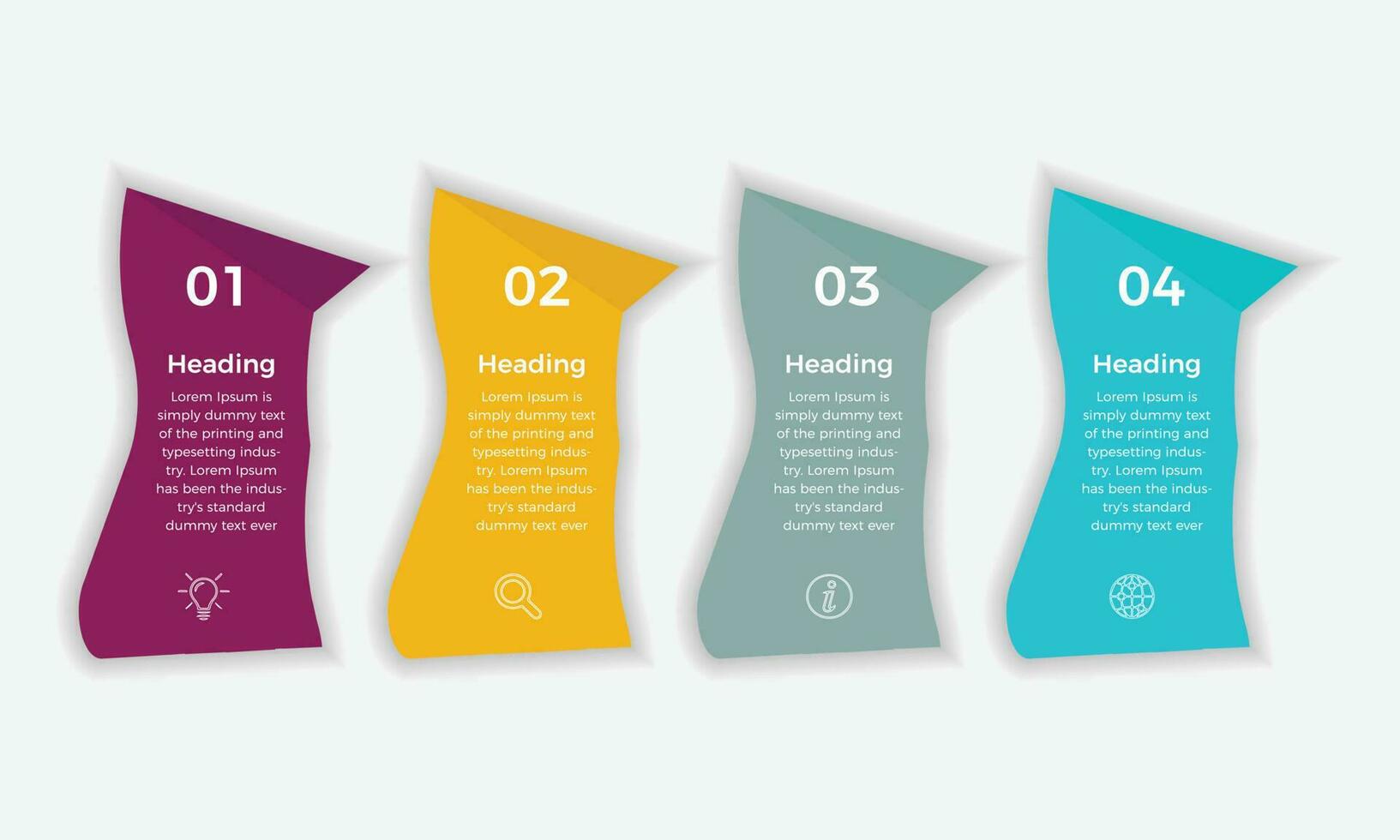 01

Heading

Lorem Ipsum is simply dummy text of the printing and typesetting industry. Lorem Ipsum has been the industry's standard dummy text ever

02

Heading

Lorem Ipsum is simply dummy text of the printing and typesetting industry. Lorem Ipsum has been the industry's standard dummy text ever

03

Heading

Lorem Ipsum is simply dummy text of the printing and typesetting industry. Lorem Ipsum has been the industry's standard dummy text ever

04

Heading

Lorem Ipsum is simply dummy text of the printing and typesetting industry. Lorem Ipsum has been the industry's standard dummy text ever