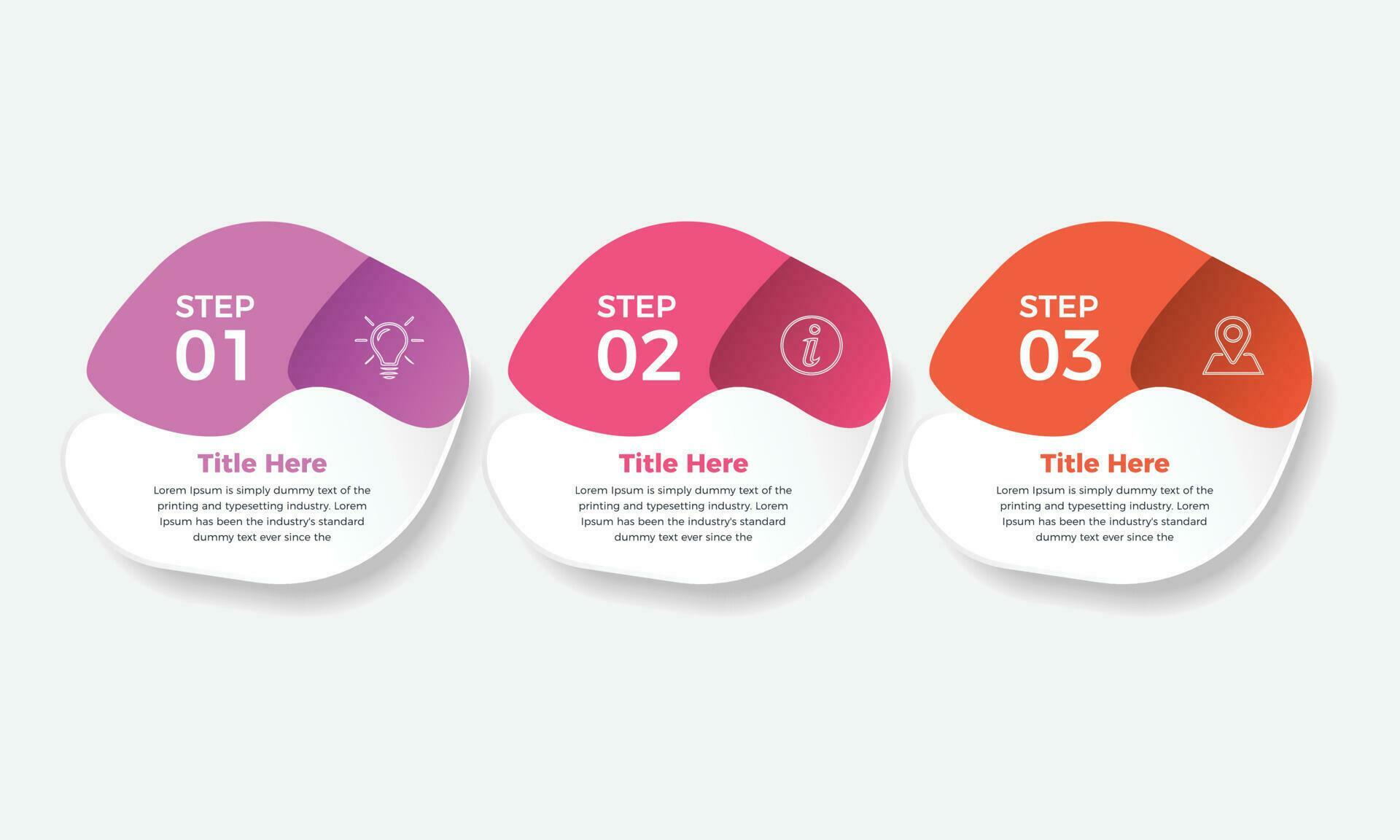 STEP
01

Title Here

Lorem Ipsum is simply dummy text of the printing and typesetting industry. Lorem Ipsum has been the industry's standard dummy text ever since the

STEP
02

Title Here

Lorem Ipsum is simply dummy text of the printing and typesetting industry. Lorem Ipsum has been the industry's standard dummy text ever since the

STEP
03

Title Here

Lorem Ipsum is simply dummy text of the printing and typesetting industry. Lorem Ipsum has been the industry's standard dummy text ever since the