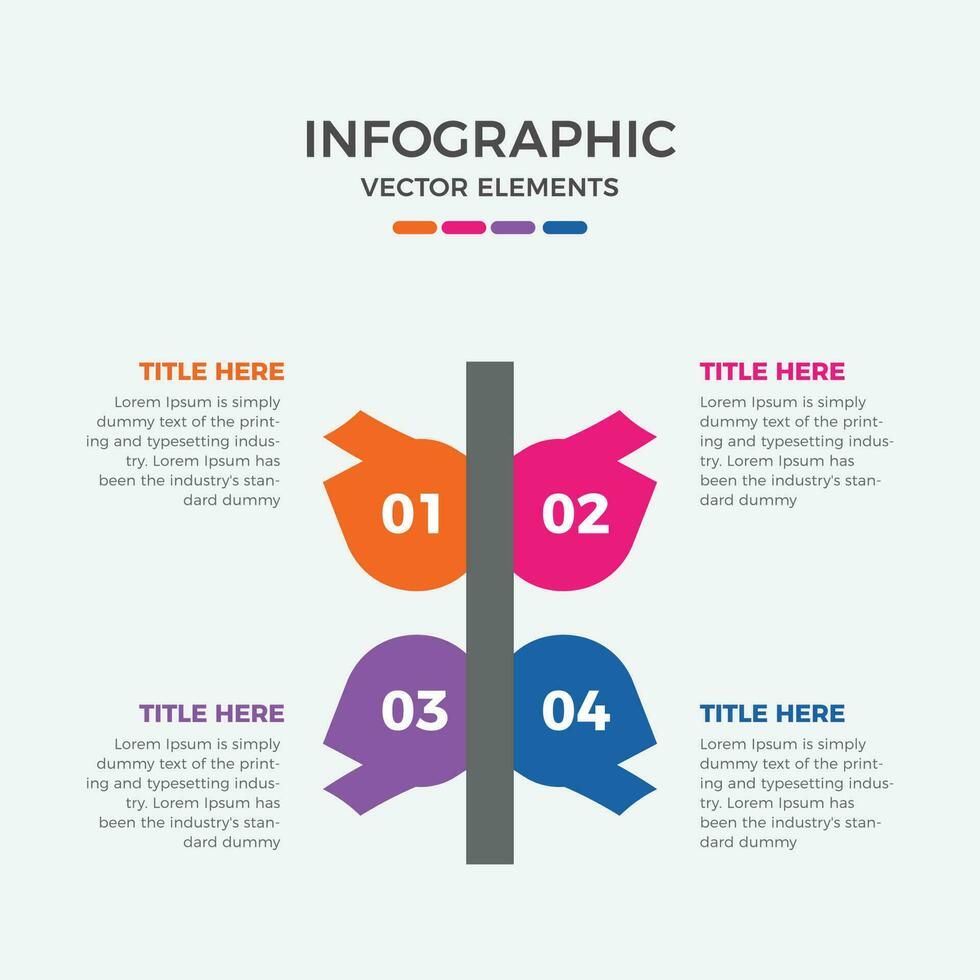 INFOGRAPHIC
VECTOR ELEMENTS

TITLE HERE
Lorem Ipsum is simply dummy text of the printing and typesetting industry. Lorem Ipsum has been the industry's standard dummy

01

02

TITLE HERE
Lorem Ipsum is simply dummy text of the printing and typesetting industry. Lorem Ipsum has been the industry's standard dummy

TITLE HERE
Lorem Ipsum is simply dummy text of the printing and typesetting industry. Lorem Ipsum has been the industry's standard dummy

03

04

TITLE HERE
Lorem Ipsum is simply dummy text of the printing and typesetting industry. Lorem Ipsum has been the industry's standard dummy