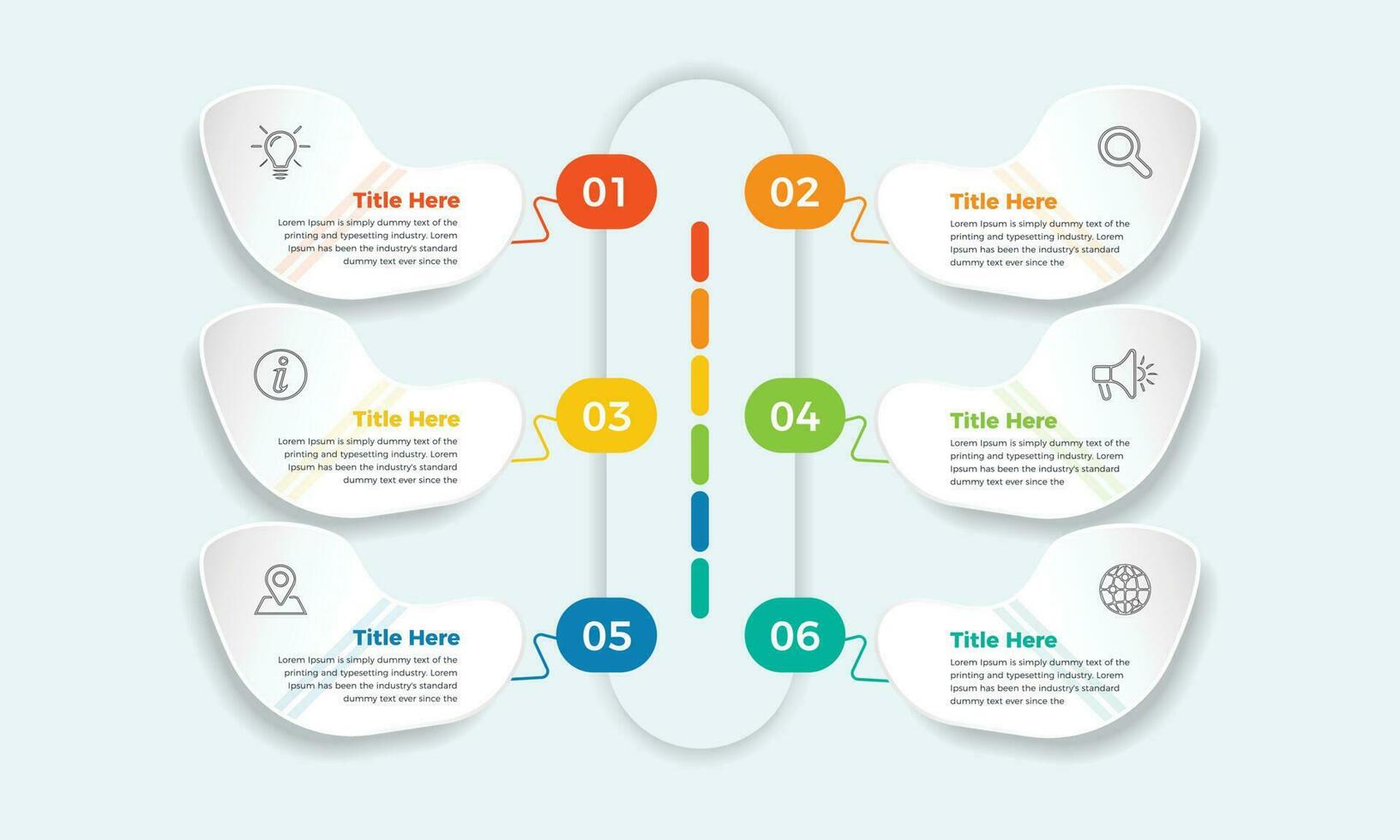 Title Here
Lorem Ipsum is simply dummy text of the printing and typesetting industry. Lorem Ipsum has been the industry's standard dummy text ever since the

01

02

Title Here
Lorem Ipsum is simply dummy text of the printing and typesetting industry. Lorem Ipsum has been the industry's standard dummy text ever since the

Title Here
Lorem Ipsum is simply dummy text of the printing and typesetting industry. Lorem Ipsum has been the industry's standard dummy text ever since the

03

04

Title Here
Lorem Ipsum is simply dummy text of the printing and typesetting industry. Lorem Ipsum has been the industry's standard dummy text ever since the

Title Here
Lorem Ipsum is simply dummy text of the printing and typesetting industry. Lorem Ipsum has been the industry's standard dummy text ever since the

05

06

Title Here
Lorem Ipsum is simply dummy text of the printing and typesetting industry. Lorem Ipsum has been the industry's standard dummy text ever since the