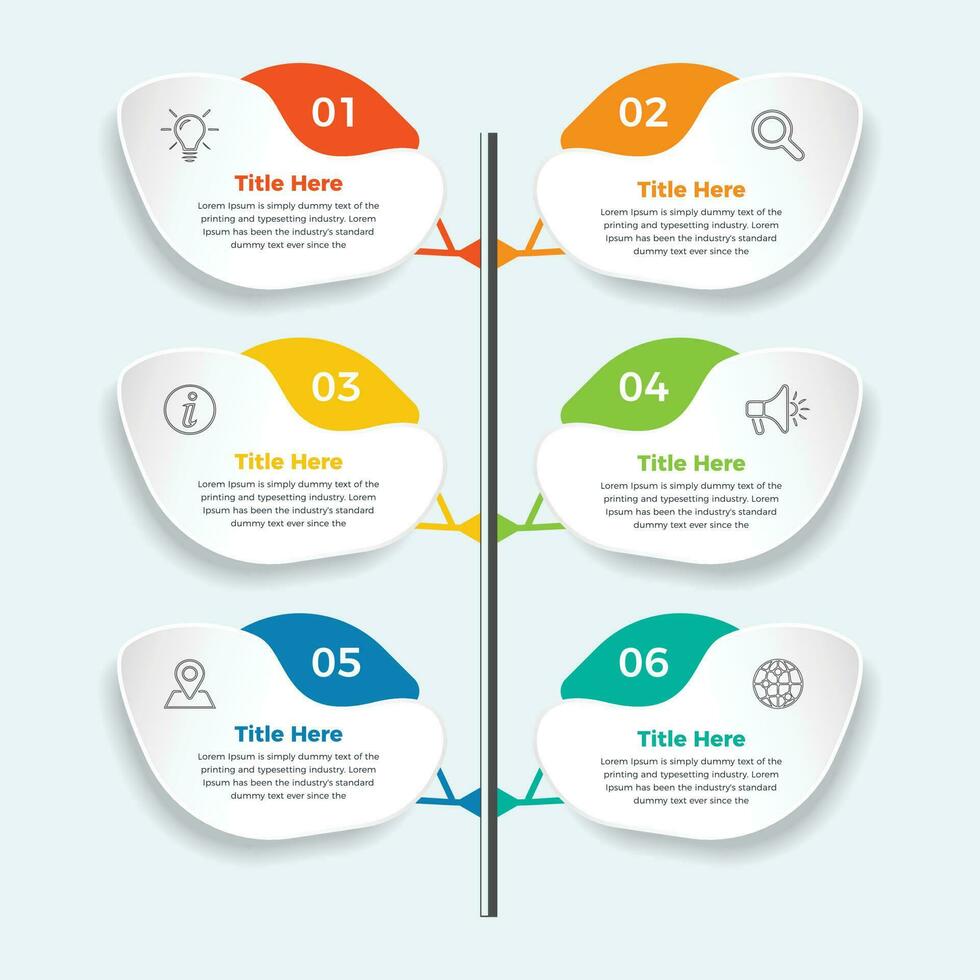 01

Title Here

Lorem Ipsum is simply dummy text of the printing and typesetting industry. Lorem Ipsum has been the industry's standard dummy text ever since the

02

Title Here

Lorem Ipsum is simply dummy text of the printing and typesetting industry. Lorem Ipsum has been the industry's standard dummy text ever since the

03

Title Here

Lorem Ipsum is simply dummy text of the printing and typesetting industry. Lorem Ipsum has been the industry's standard dummy text ever since the

04

Title Here

Lorem Ipsum is simply dummy text of the printing and typesetting industry. Lorem Ipsum has been the industry's standard dummy text ever since the

05

Title Here

Lorem Ipsum is simply dummy text of the printing and typesetting industry. Lorem Ipsum has been the industry's standard dummy text ever since the

06

Title Here

Lorem Ipsum is simply dummy text of the printing and typesetting industry. Lorem Ipsum has been the industry's standard dummy text ever since the