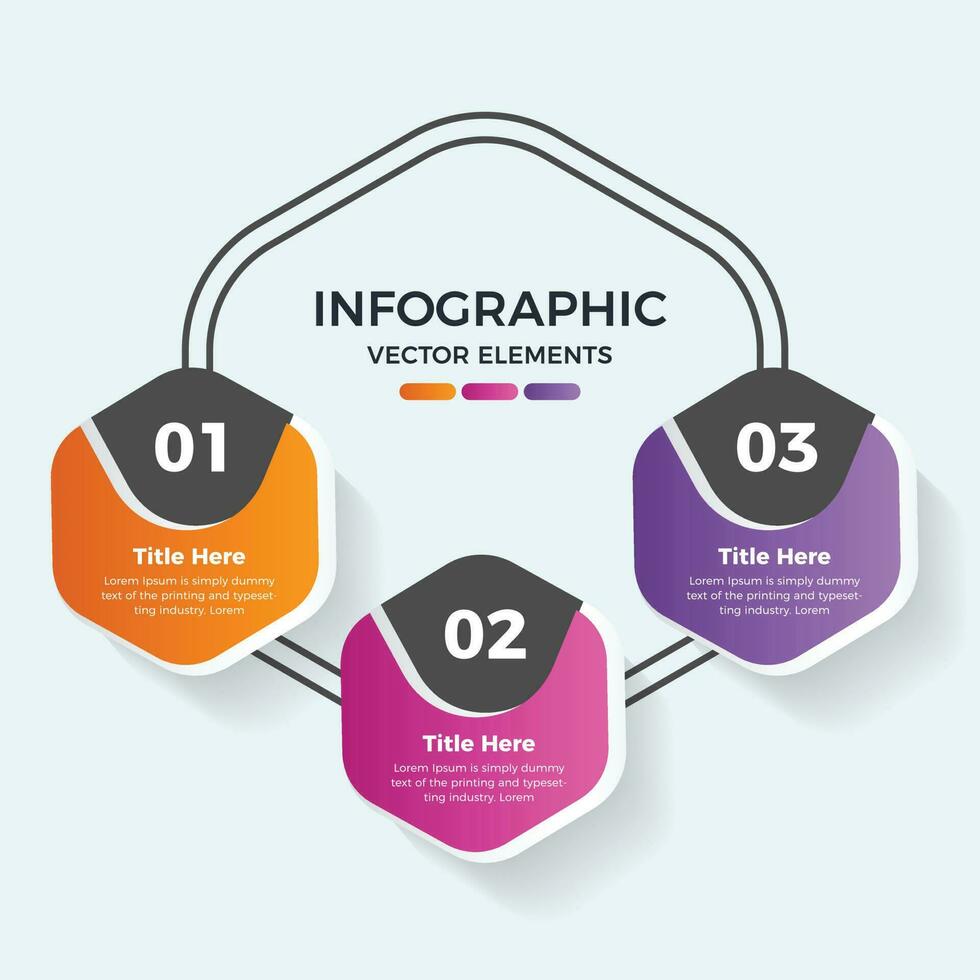 INFOGRAPHIC
VECTOR ELEMENTS

01
Title Here
Lorem Ipsum is simply dummy text of the printing and typesetting industry. Lorem

02
Title Here
Lorem Ipsum is simply dummy text of the printing and typesetting industry. Lorem

03
Title Here
Lorem Ipsum is simply dummy text of the printing and typesetting industry. Lorem