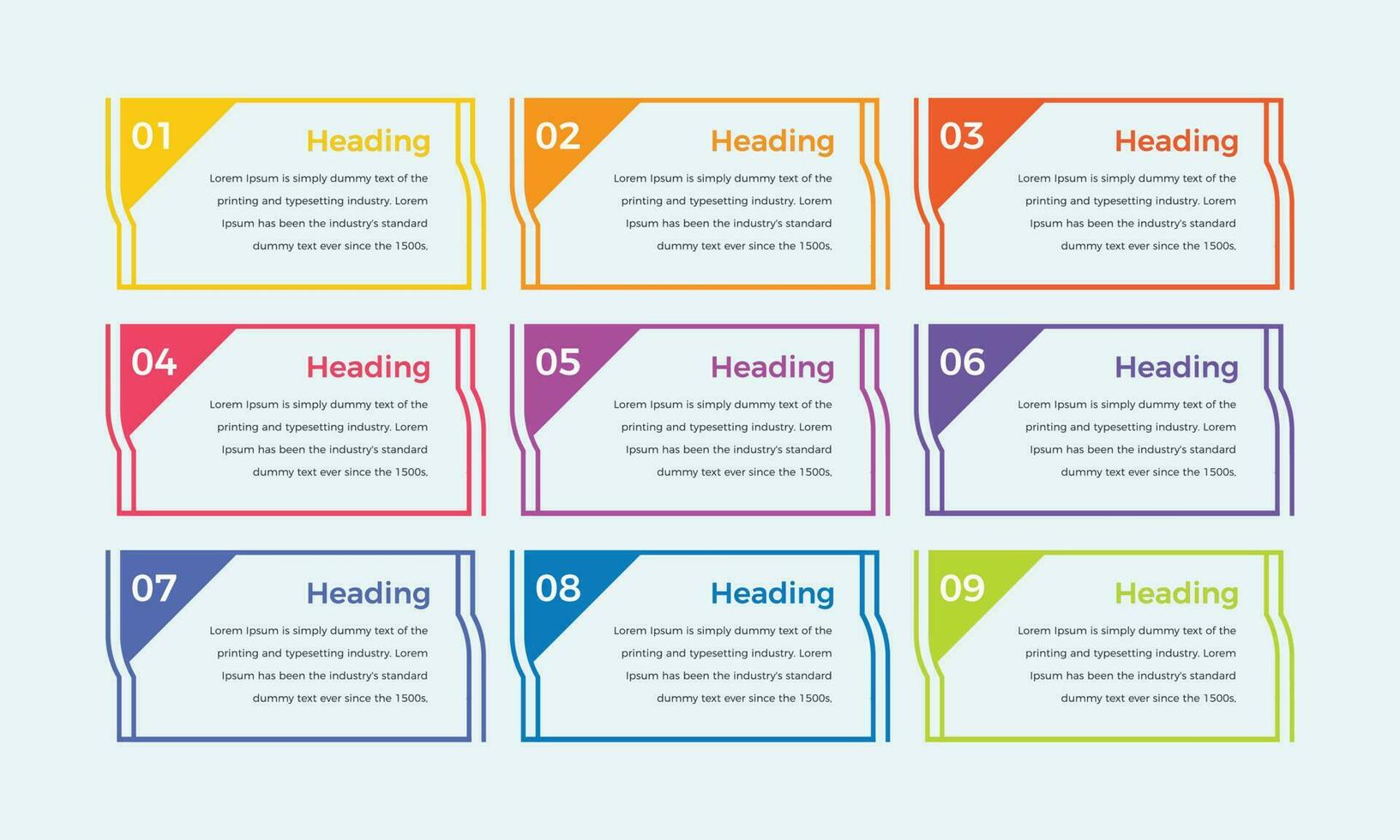 01
Heading
Lorem Ipsum is simply dummy text of the printing and typesetting industry. Lorem Ipsum has been the industry's standard dummy text ever since the 1500s,

02
Heading
Lorem Ipsum is simply dummy text of the printing and typesetting industry. Lorem Ipsum has been the industry's standard dummy text ever since the 1500s,

03
Heading
Lorem Ipsum is simply dummy text of the printing and typesetting industry. Lorem Ipsum has been the industry's standard dummy text ever since the 1500s,

04
Heading
Lorem Ipsum is simply dummy text of the printing and typesetting industry. Lorem Ipsum has been the industry's standard dummy text ever since the 1500s,

05
Heading
Lorem Ipsum is simply dummy text of the printing and typesetting industry. Lorem Ipsum has been the industry's standard dummy text ever since the 1500s,

06
Heading
Lorem Ipsum is simply dummy text of the printing and typesetting industry. Lorem Ipsum has been the industry's standard dummy text ever since the 1500s,

07
Heading
Lorem Ipsum is simply dummy text of the printing and typesetting industry. Lorem Ipsum has been the industry's standard dummy text ever since the 1500s,

08
Heading
Lorem Ipsum is simply dummy text of the printing and typesetting industry. Lorem Ipsum has been the industry's standard dummy text ever since the 1500s,

09
Heading
Lorem Ipsum is simply dummy text of the printing and typesetting industry. Lorem Ipsum has been the industry's standard dummy text ever since the 1500s,