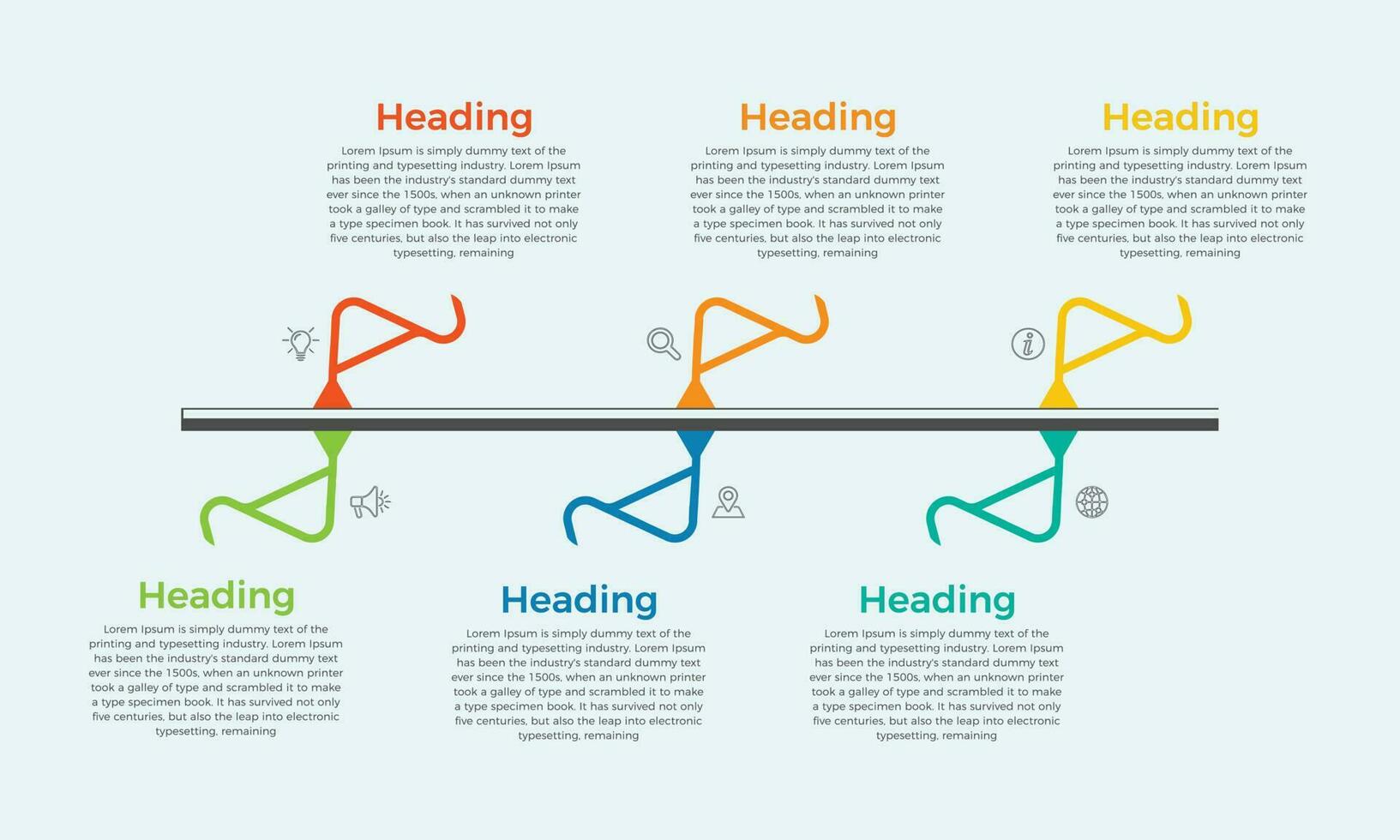 Heading
Lorem Ipsum is simply dummy text of the printing and typesetting industry. Lorem Ipsum has been the industry's standard dummy text ever since the 1500s, when an unknown printer took a galley of type and scrambled it to make a type specimen book. It has survived not only five centuries, but also the leap into electronic typesetting, remaining

Heading
Lorem Ipsum is simply dummy text of the printing and typesetting industry. Lorem Ipsum has been the industry's standard dummy text ever since the 1500s, when an unknown printer took a galley of type and scrambled it to make a type specimen book. It has survived not only five centuries, but also the leap into electronic typesetting, remaining

Heading
Lorem Ipsum is simply dummy text of the printing and typesetting industry. Lorem Ipsum has been the industry's standard dummy text ever since the 1500s, when an unknown printer took a galley of type and scrambled it to make a type specimen book. It has survived not only five centuries, but also the leap into electronic typesetting, remaining

Heading
Lorem Ipsum is simply dummy text of the printing and typesetting industry. Lorem Ipsum has been the industry's standard dummy text ever since the 1500s, when an unknown printer took a galley of type and scrambled it to make a type specimen book. It has survived not only five centuries, but also the leap into electronic typesetting, remaining

Heading
Lorem Ipsum is simply dummy text of the printing and typesetting industry. Lorem Ipsum has been the industry's standard dummy text ever since the 1500s, when an unknown printer took a galley of type and scrambled it to make a type specimen book. It has survived not only five centuries, but also the leap into electronic typesetting, remaining

Heading
Lorem Ipsum is simply dummy text of the printing and typesetting industry. Lorem Ipsum has been the industry's standard dummy text ever since the 1500s, when an unknown printer took a galley of type and scrambled it to make a type specimen book. It has survived not only five centuries, but also the leap into electronic typesetting, remaining