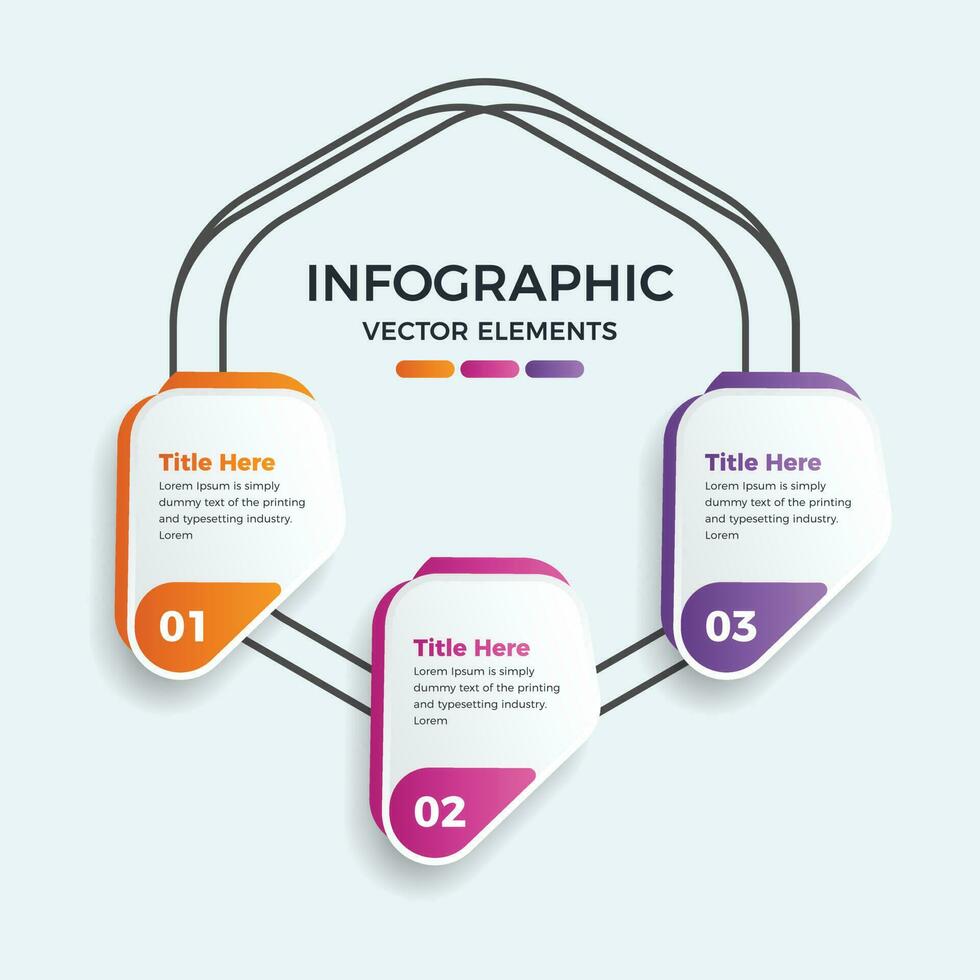 INFOGRAPHIC
VECTOR ELEMENTS

Title Here
Lorem Ipsum is simply dummy text of the printing and typesetting industry. Lorem

01

Title Here
Lorem Ipsum is simply dummy text of the printing and typesetting industry. Lorem

02

Title Here
Lorem Ipsum is simply dummy text of the printing and typesetting industry. Lorem

03