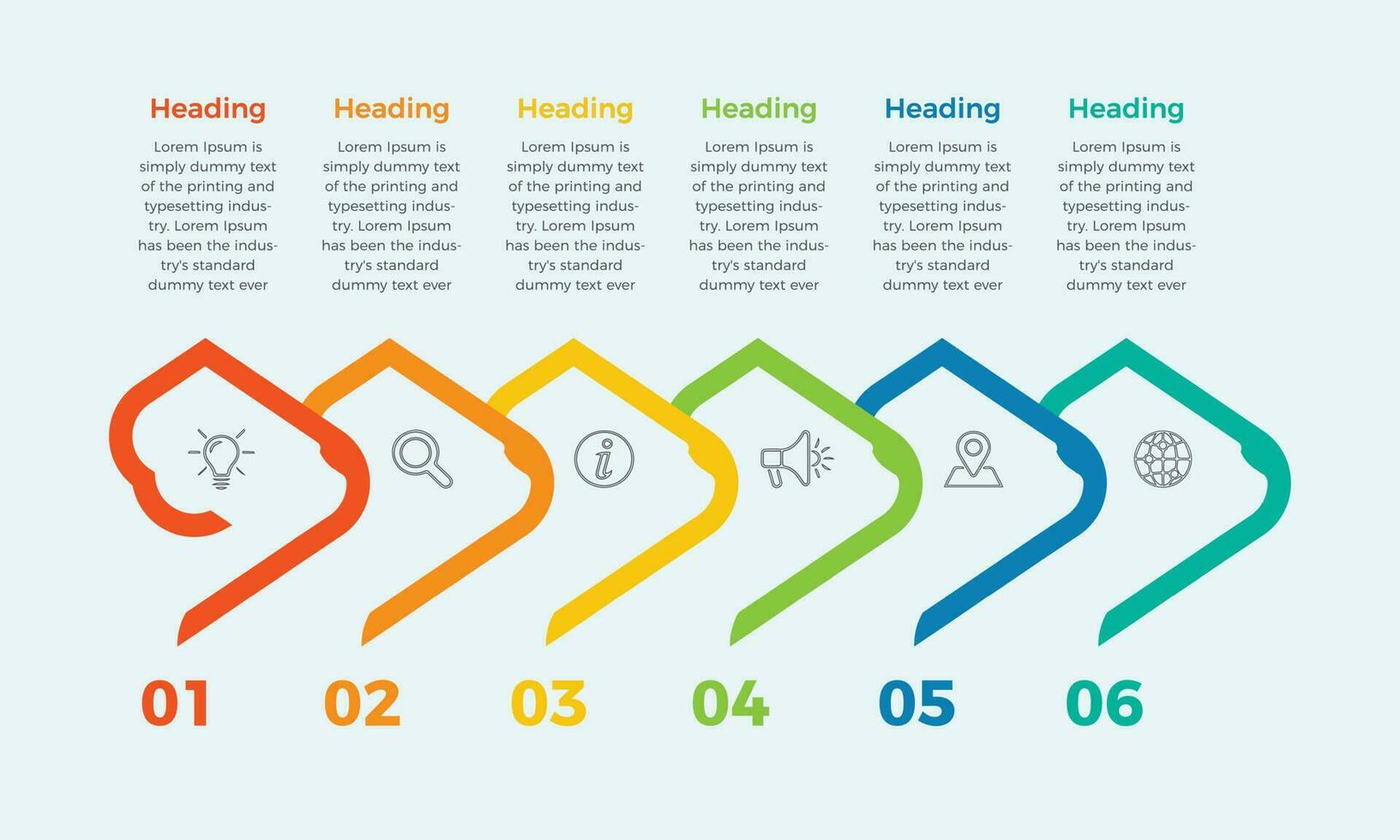 Heading

Lorem Ipsum is simply dummy text of the printing and typesetting industry. Lorem Ipsum has been the industry's standard dummy text ever

Heading

Lorem Ipsum is simply dummy text of the printing and typesetting industry. Lorem Ipsum has been the industry's standard dummy text ever

Heading

Lorem Ipsum is simply dummy text of the printing and typesetting industry. Lorem Ipsum has been the industry's standard dummy text ever

Heading

Lorem Ipsum is simply dummy text of the printing and typesetting industry. Lorem Ipsum has been the industry's standard dummy text ever

Heading

Lorem Ipsum is simply dummy text of the printing and typesetting industry. Lorem Ipsum has been the industry's standard dummy text ever

Heading

Lorem Ipsum is simply dummy text of the printing and typesetting industry. Lorem Ipsum has been the industry's standard dummy text ever

01

02

03

04

05

06