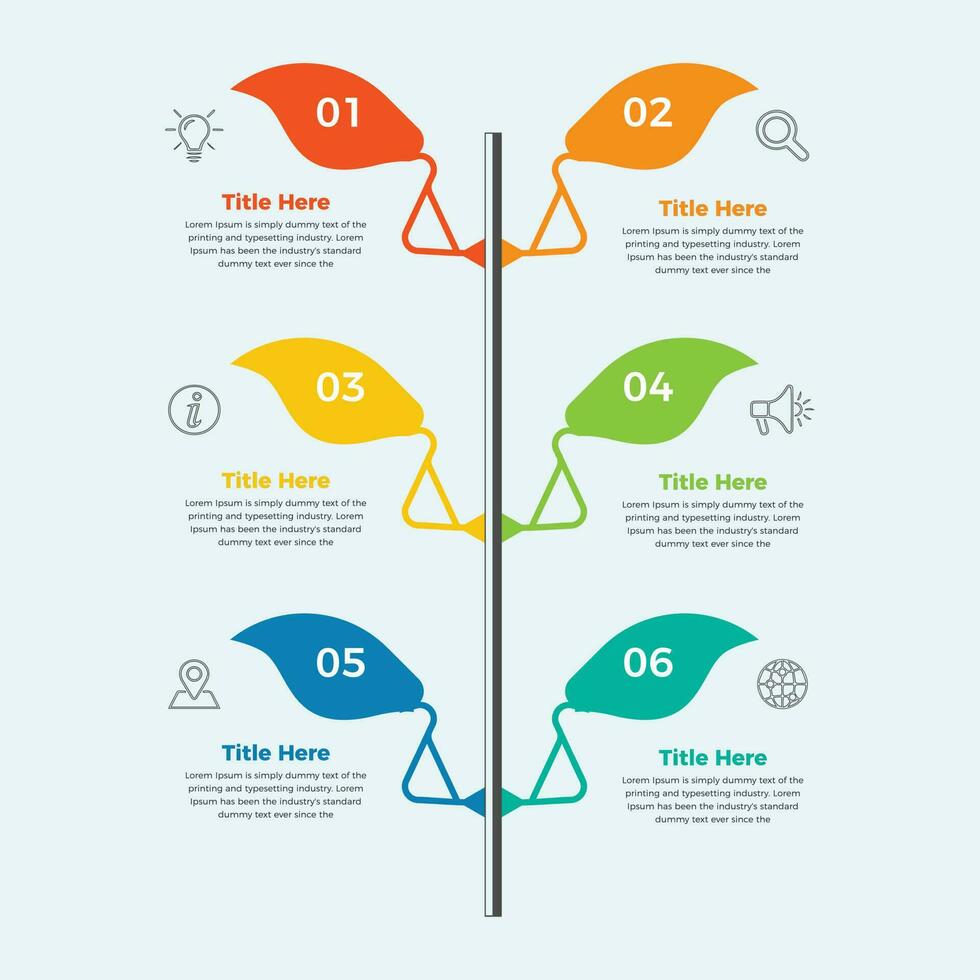 01

Title Here

Lorem Ipsum is simply dummy text of the printing and typesetting industry. Lorem Ipsum has been the industry's standard dummy text ever since the

02

Title Here

Lorem Ipsum is simply dummy text of the printing and typesetting industry. Lorem Ipsum has been the industry's standard dummy text ever since the

03

Title Here

Lorem Ipsum is simply dummy text of the printing and typesetting industry. Lorem Ipsum has been the industry's standard dummy text ever since the

04

Title Here

Lorem Ipsum is simply dummy text of the printing and typesetting industry. Lorem Ipsum has been the industry's standard dummy text ever since the

05

Title Here

Lorem Ipsum is simply dummy text of the printing and typesetting industry. Lorem Ipsum has been the industry's standard dummy text ever since the

06

Title Here

Lorem Ipsum is simply dummy text of the printing and typesetting industry. Lorem Ipsum has been the industry's standard dummy text ever since the