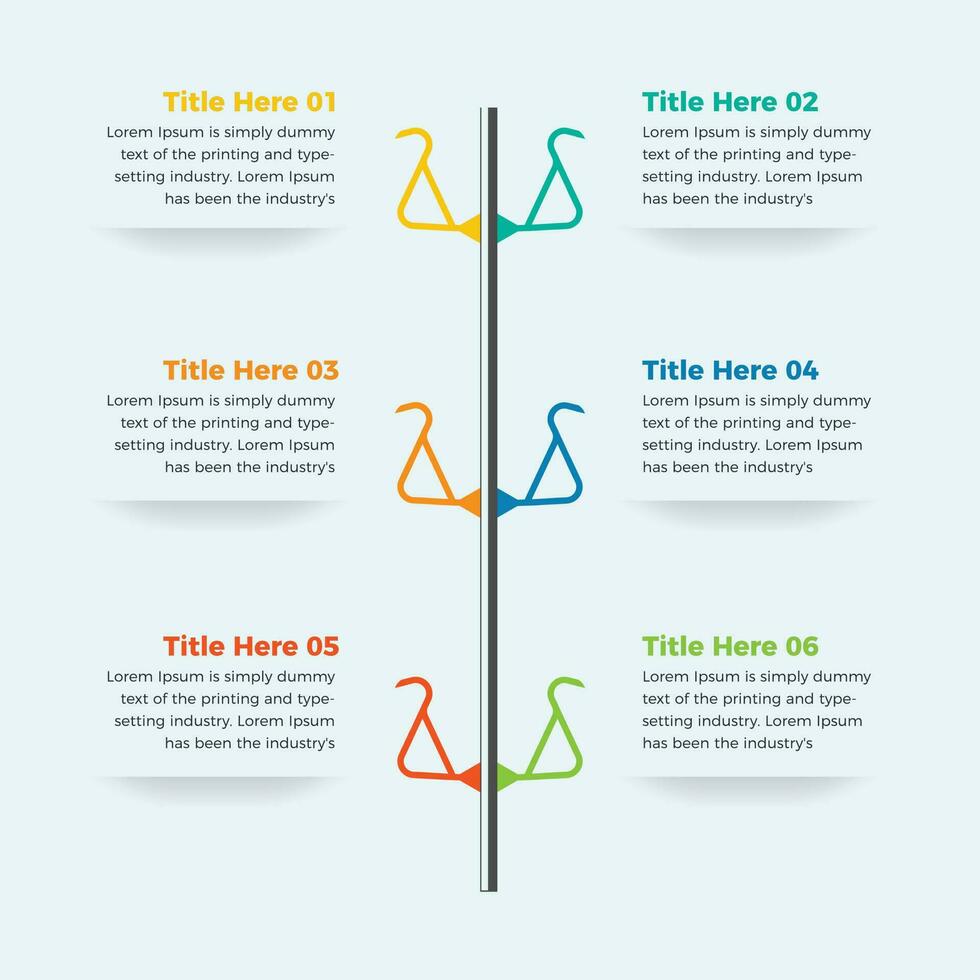 Title Here 01
Lorem Ipsum is simply dummy text of the printing and typesetting industry. Lorem Ipsum has been the industry's

Title Here 02
Lorem Ipsum is simply dummy text of the printing and typesetting industry. Lorem Ipsum has been the industry's

Title Here 03
Lorem Ipsum is simply dummy text of the printing and typesetting industry. Lorem Ipsum has been the industry's

Title Here 04
Lorem Ipsum is simply dummy text of the printing and typesetting industry. Lorem Ipsum has been the industry's

Title Here 05
Lorem Ipsum is simply dummy text of the printing and typesetting industry. Lorem Ipsum has been the industry's

Title Here 06
Lorem Ipsum is simply dummy text of the printing and typesetting industry. Lorem Ipsum has been the industry's