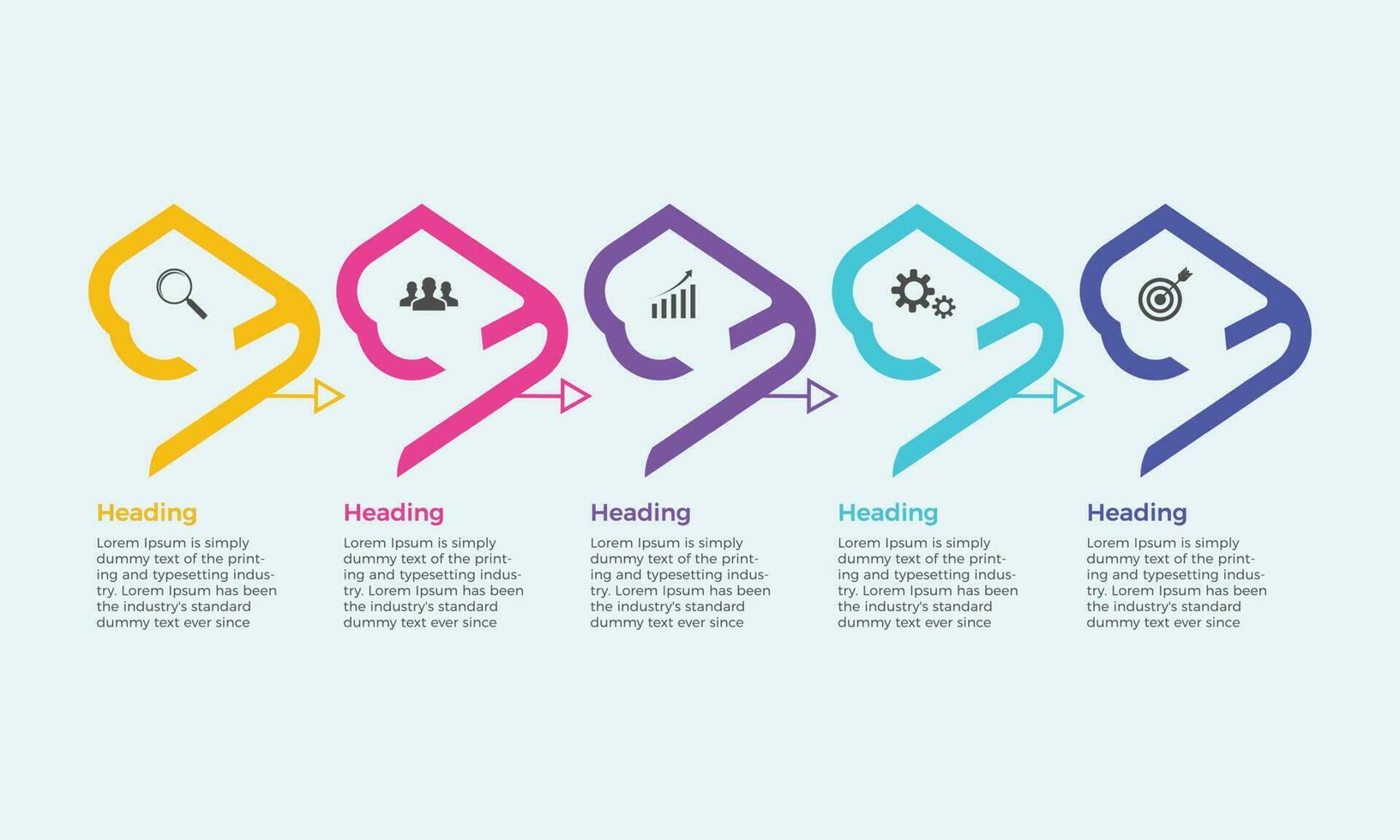 Heading

Lorem Ipsum is simply dummy text of the printing and typesetting industry. Lorem Ipsum has been the industry's standard dummy text ever since

Heading

Lorem Ipsum is simply dummy text of the printing and typesetting industry. Lorem Ipsum has been the industry's standard dummy text ever since

Heading

Lorem Ipsum is simply dummy text of the printing and typesetting industry. Lorem Ipsum has been the industry's standard dummy text ever since

Heading

Lorem Ipsum is simply dummy text of the printing and typesetting industry. Lorem Ipsum has been the industry's standard dummy text ever since

Heading

Lorem Ipsum is simply dummy text of the printing and typesetting industry. Lorem Ipsum has been the industry's standard dummy text ever since