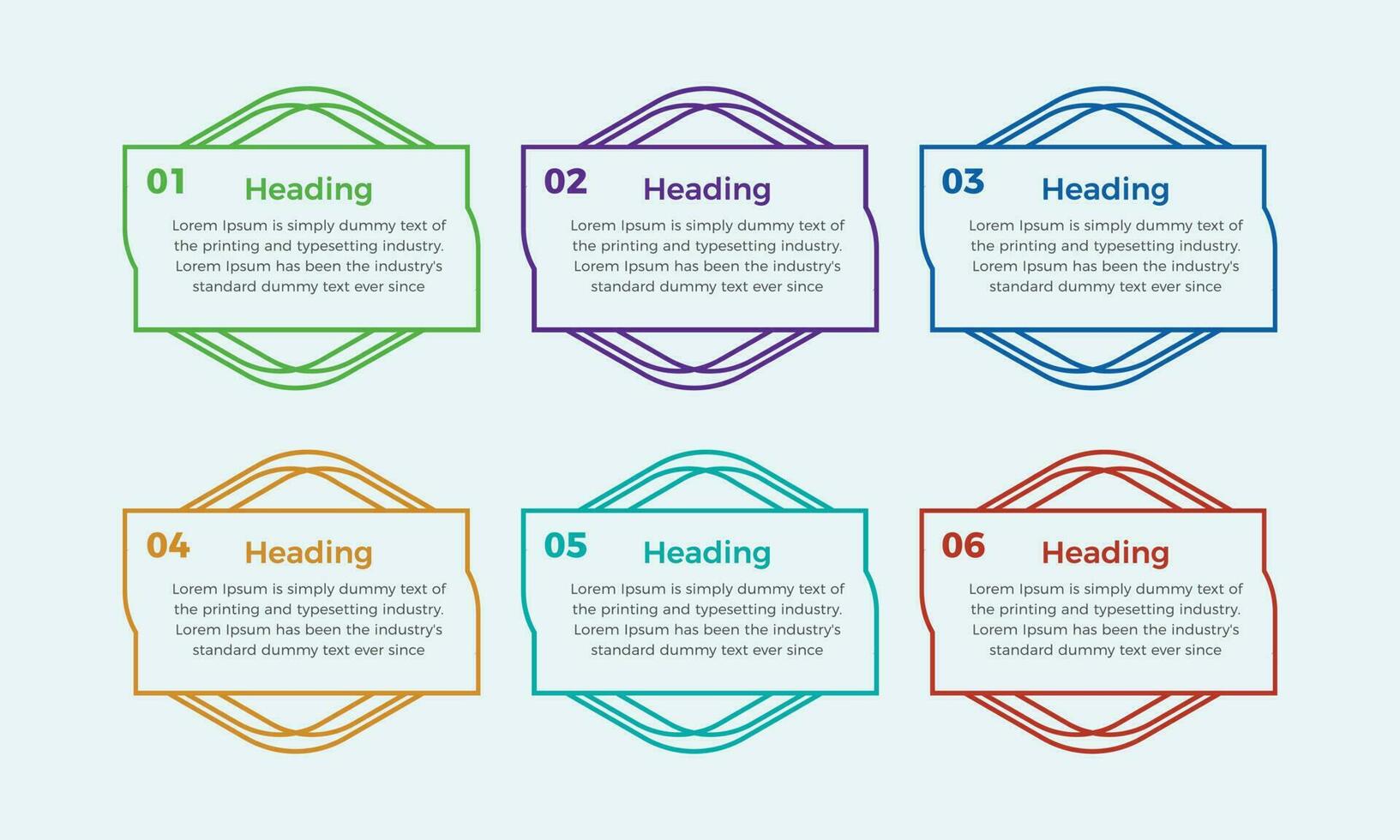 01 Heading

Lorem Ipsum is simply dummy text of the printing and typesetting industry. Lorem Ipsum has been the industry's standard dummy text ever since

02 Heading

Lorem Ipsum is simply dummy text of the printing and typesetting industry. Lorem Ipsum has been the industry's standard dummy text ever since

03 Heading

Lorem Ipsum is simply dummy text of the printing and typesetting industry. Lorem Ipsum has been the industry's standard dummy text ever since

04 Heading

Lorem Ipsum is simply dummy text of the printing and typesetting industry. Lorem Ipsum has been the industry's standard dummy text ever since

05 Heading

Lorem Ipsum is simply dummy text of the printing and typesetting industry. Lorem Ipsum has been the industry's standard dummy text ever since

06 Heading

Lorem Ipsum is simply dummy text of the printing and typesetting industry. Lorem Ipsum has been the industry's standard dummy text ever since